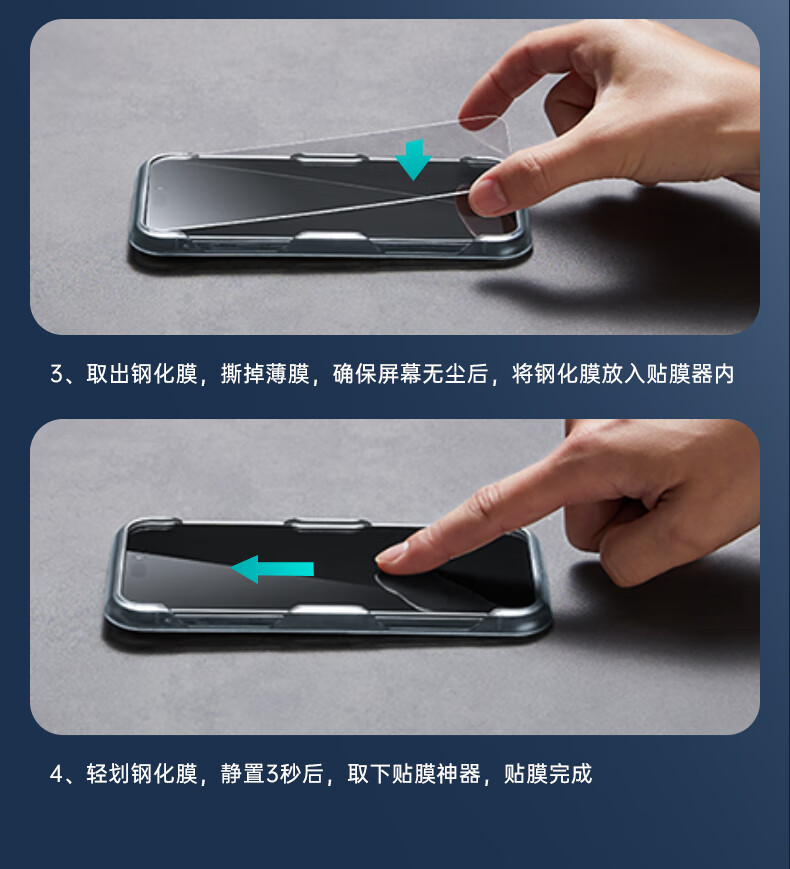 3、取出钢化膜，撕掉薄膜，确保屏幕无尘后，将钢化膜放入贴膜器内

4、轻划钢化膜，静置3秒后，取下贴膜神器，贴膜完成