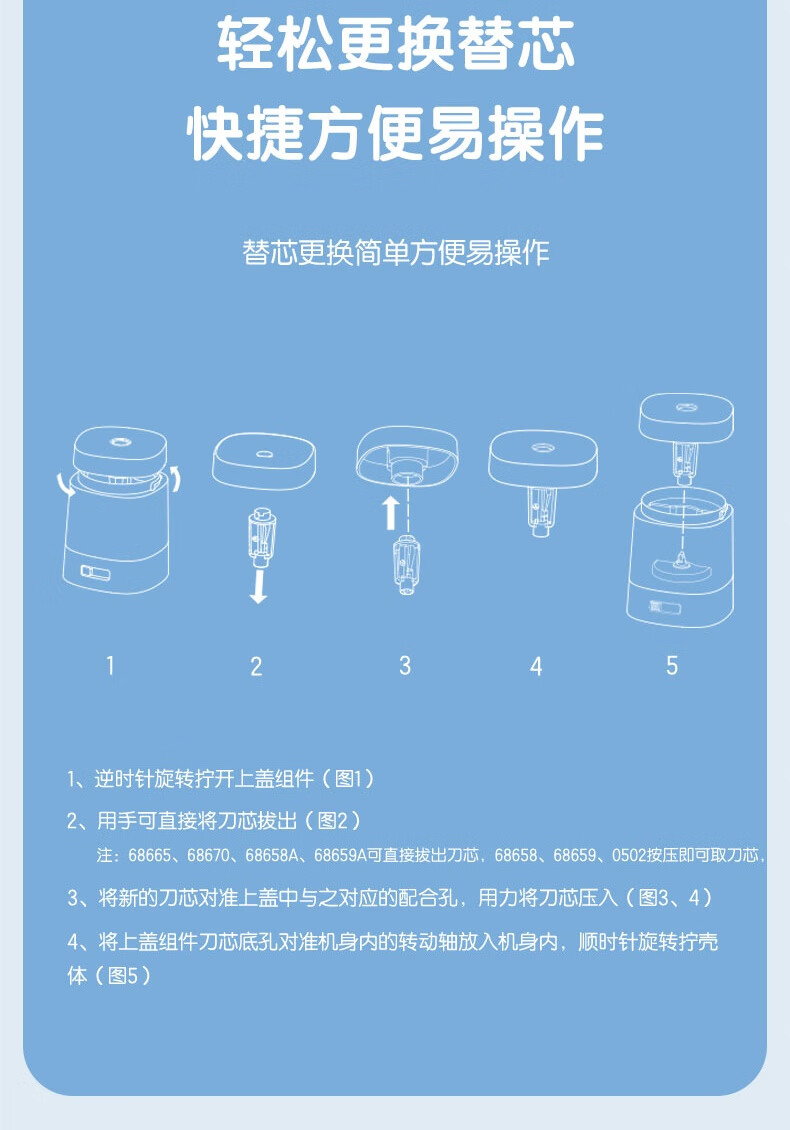 轻松更换替芯
快捷方便易操作

替芯更换简单方便易操作

1
2
3
4
5

1、逆时针旋转拧开上盖组件（图1）

2、用手可直接将刀芯拔出（图2）

注：68665、68670、68658A、68659A可直接拔出刀芯，68658、68659、0502按压即可取刀芯，

3、将新的刀芯对准上盖中与之对应的配合孔，用力将刀芯压入（图3、4）

4、将上盖组件刀芯底孔对准机身内的转动轴放入机身内，顺时针旋转拧壳体（图5）