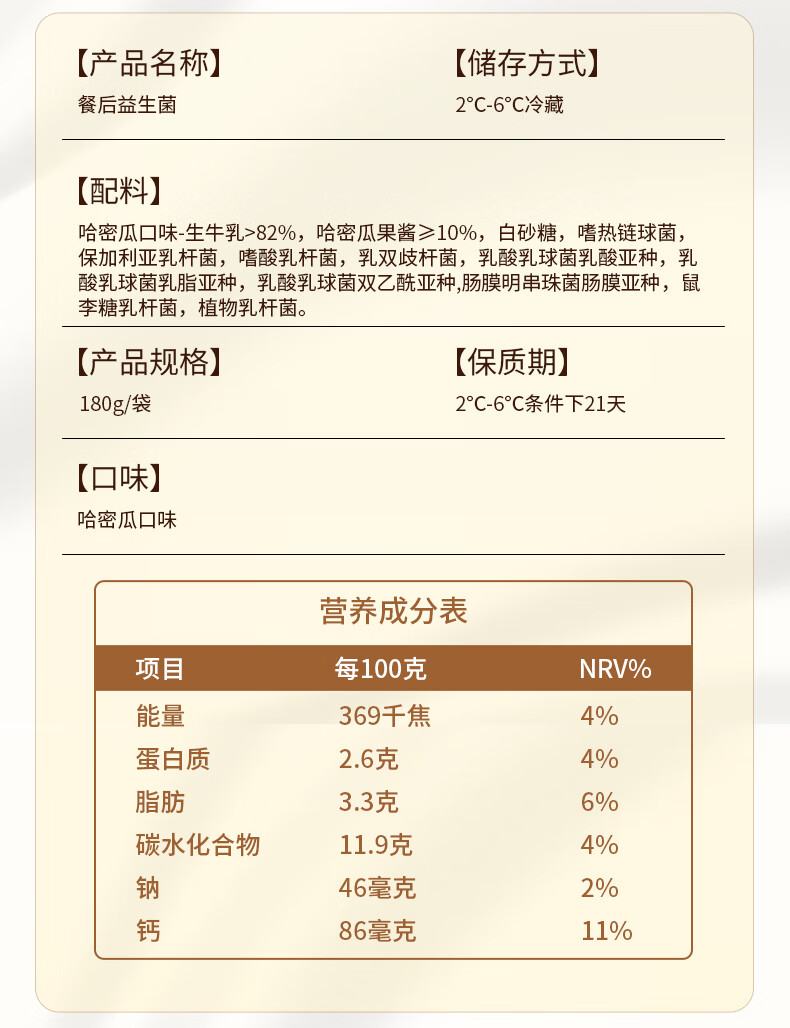 【产品名称】
餐后益生菌

【储存方式】
2°C-6°C冷藏

【配料】
哈密瓜口味-生牛乳>82%，哈密瓜果酱≥10%，白砂糖，嗜热链球菌，保加利亚乳杆菌，嗜酸乳杆菌，乳双歧杆菌，乳酸乳球菌乳酸亚种，乳酸乳球菌乳脂亚种，乳酸乳球菌双乙酰亚种,肠膜明串珠菌肠膜亚种，鼠李糖乳杆菌，植物乳杆菌。

【产品规格】
180g/袋

【保质期】
2°C-6°C条件下21天

【口味】
哈密瓜口味

营养成分表

| 项目 | 每100克 | NRV% |
|---|---|---|
| 能量 | 369千焦 | 4% |
| 蛋白质 | 2.6克 | 4% |
| 脂肪 | 3.3克 | 6% |
| 碳水化合物 | 11.9克 | 4% |
| 钠 | 46毫克 | 2% |
| 钙 | 86毫克 | 11% |