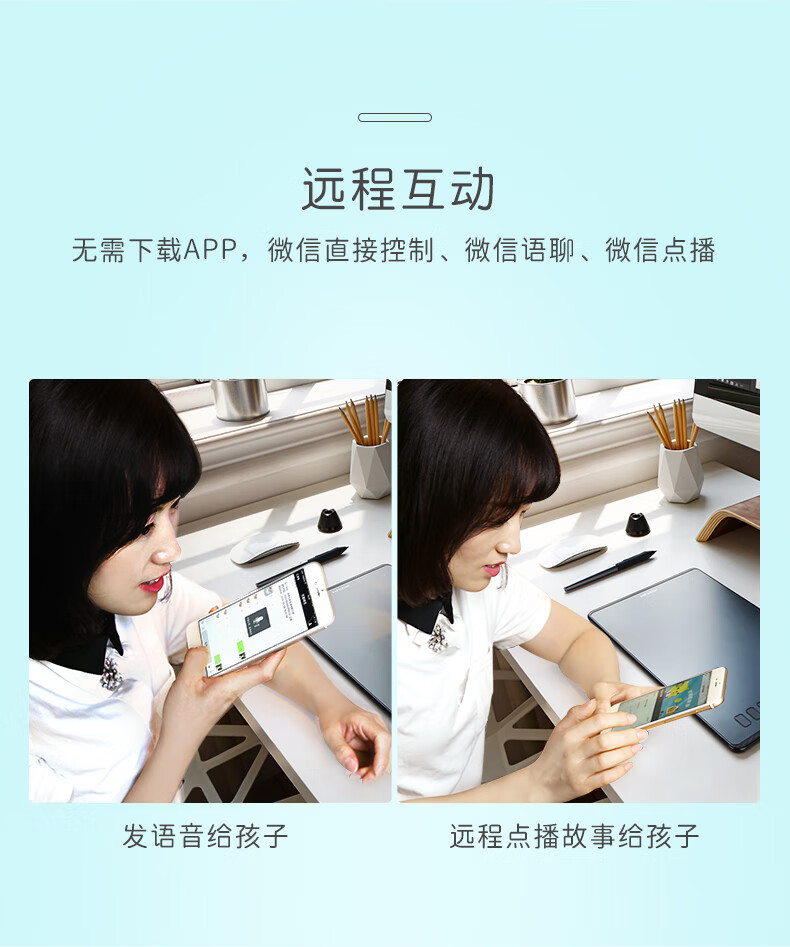 远程互动

无需下载APP，微信直接控制、微信语聊、微信点播

发语音给孩子

远程点播故事给孩子