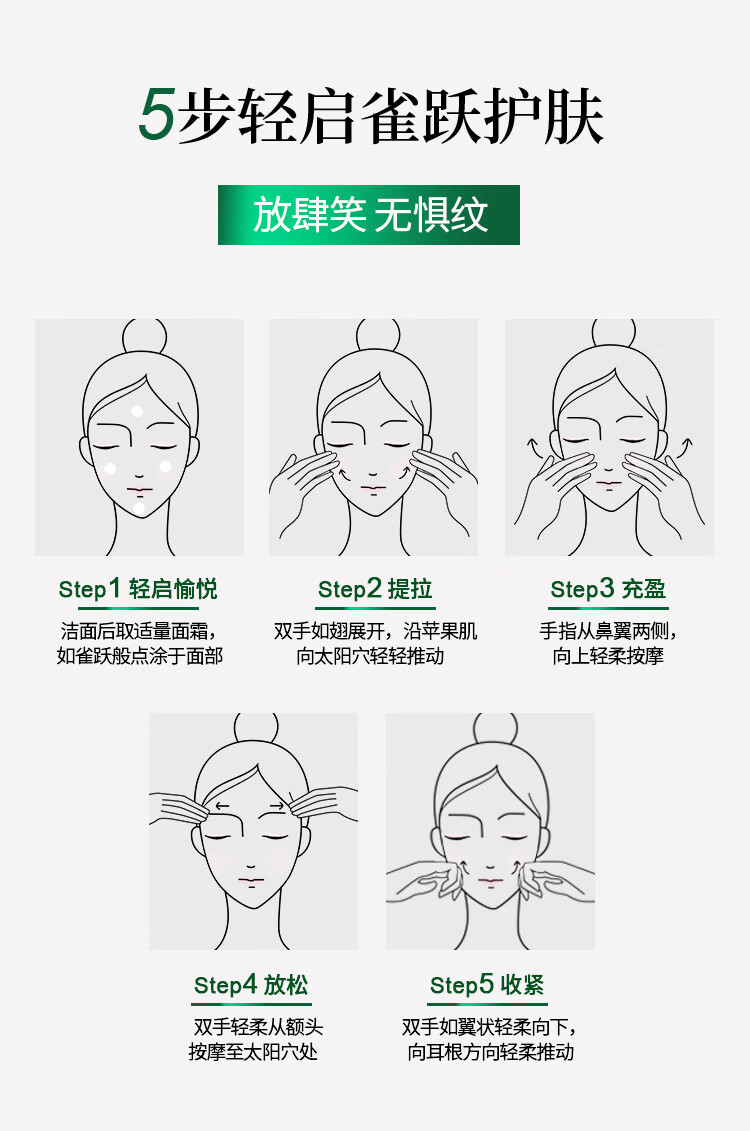 5步轻启雀跃护肤

放肆笑 无惧纹

Step1 轻启愉悦
洁面后取适量面霜，如雀跃般点涂于面部

Step2 提拉
双手如翅展开，沿苹果肌向太阳穴轻轻推动

Step3 充盈
手指从鼻翼两侧，向上轻柔按摩

Step4 放松
双手轻柔从额头按摩至太阳穴处

Step5 收紧
双手如翼状轻柔向下，向耳根方向轻柔推动