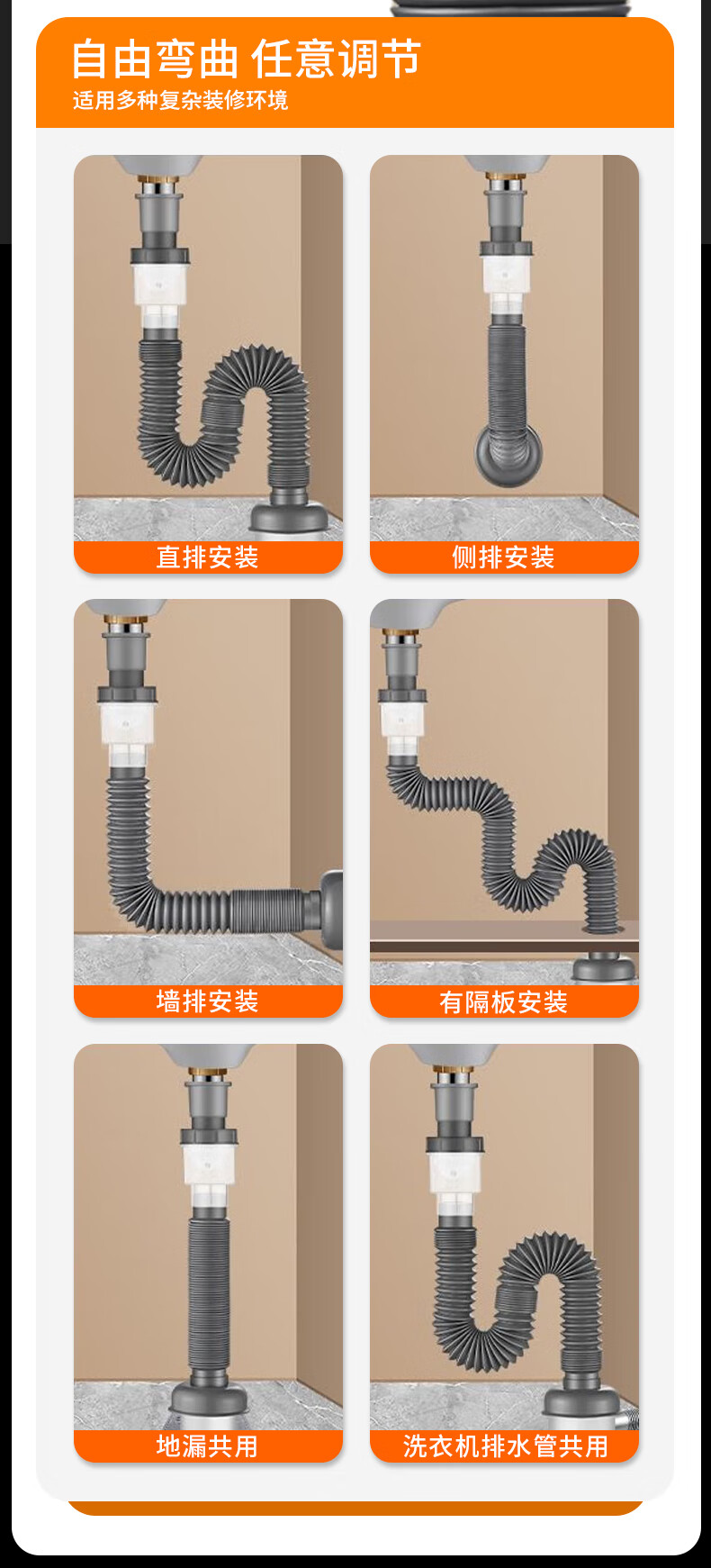 自由弯曲 任意调节
适用多种复杂装修环境

直排安装

侧排安装

墙排安装

有隔板安装

地漏共用

洗衣机排水管共用