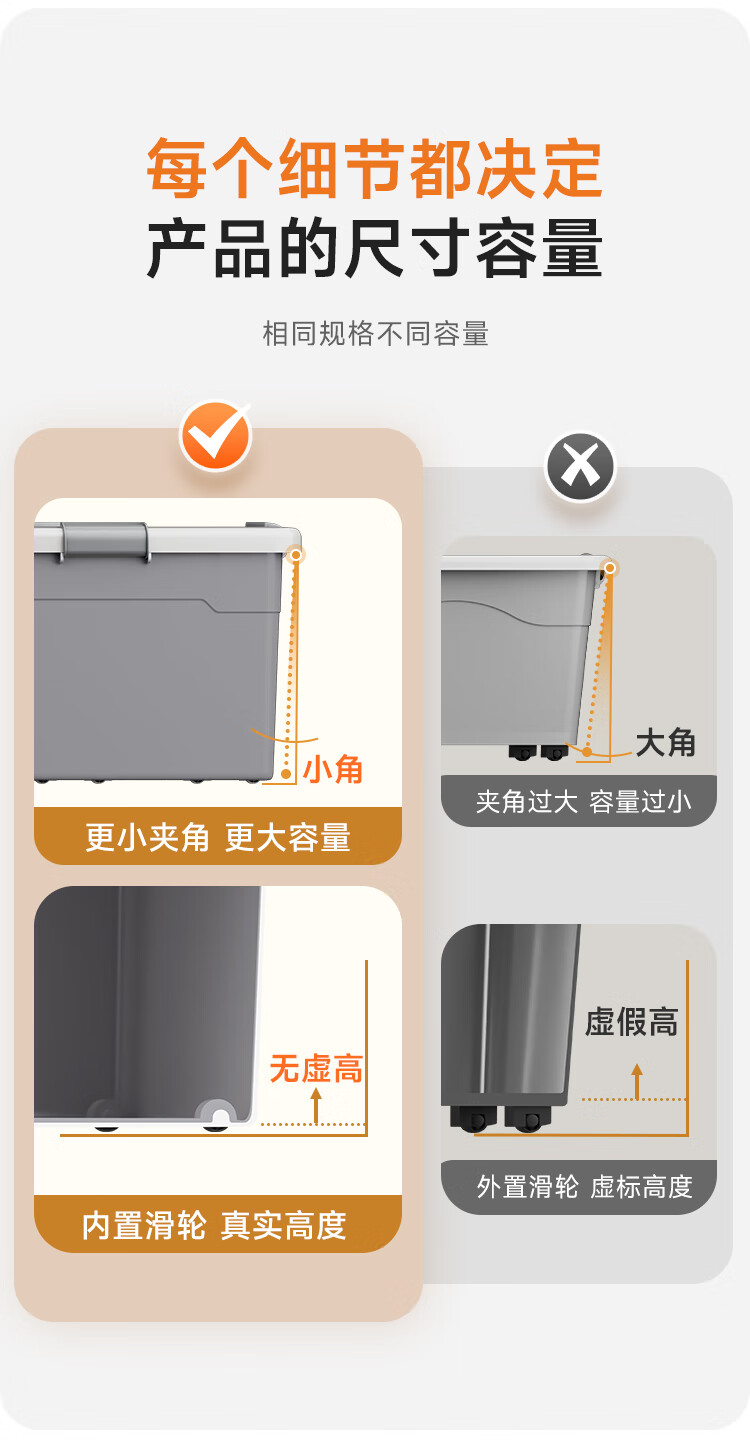 每个细节都决定
产品的尺寸容量

相同规格不同容量

小角

更小夹角 更大容量

无虚高

内置滑轮 真实高度

大角

夹角过大 容量过小

虚假高

外置滑轮 虚标高度