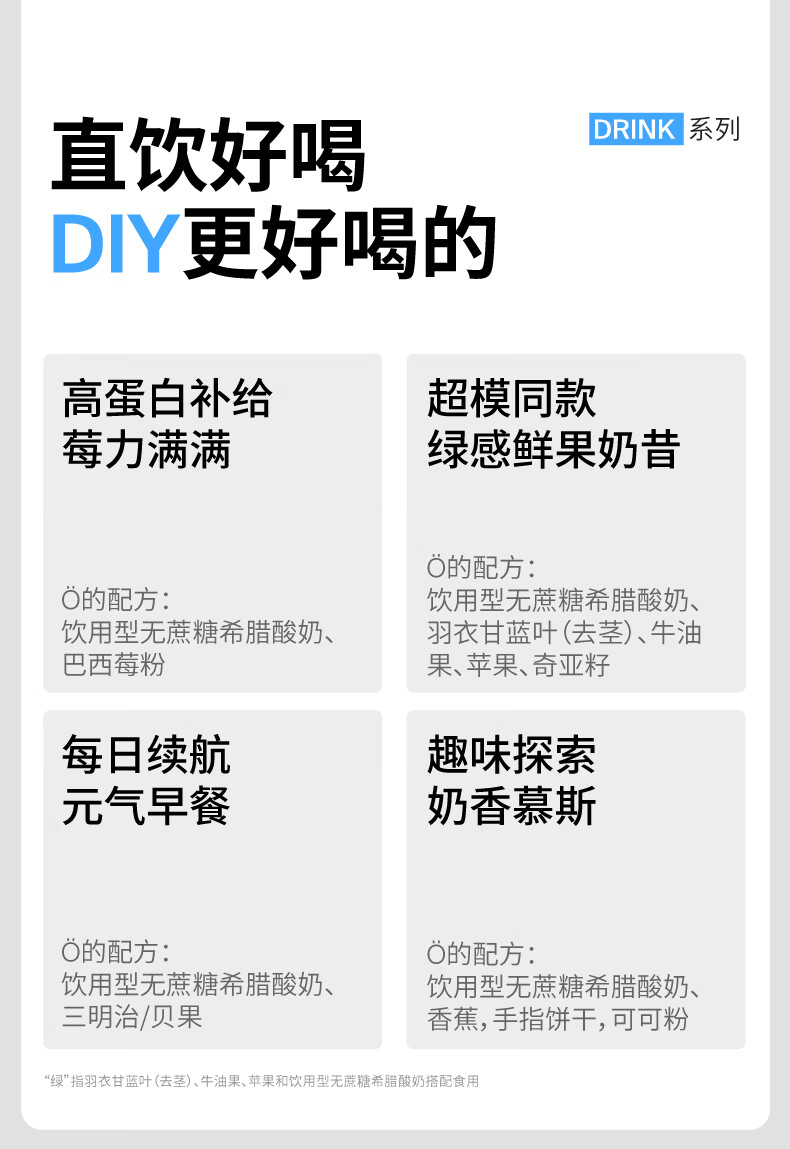 DRINK系列

直饮好喝
DIY更好喝的

高蛋白补给
莓力满满

Ö的配方：
饮用型无蔗糖希腊酸奶、巴西莓粉

超模同款
绿感鲜果奶昔

Ö的配方：
饮用型无蔗糖希腊酸奶、羽衣甘蓝叶（去茎）、牛油果、苹果、奇亚籽

每日续航
元气早餐

Ö的配方：
饮用型无蔗糖希腊酸奶、三明治/贝果

趣味探索
奶香慕斯

Ö的配方：
饮用型无蔗糖希腊酸奶、香蕉，手指饼干，可可粉

“绿”指羽衣甘蓝叶（去茎）、牛油果、苹果和饮用型无蔗糖希腊酸奶搭配食用