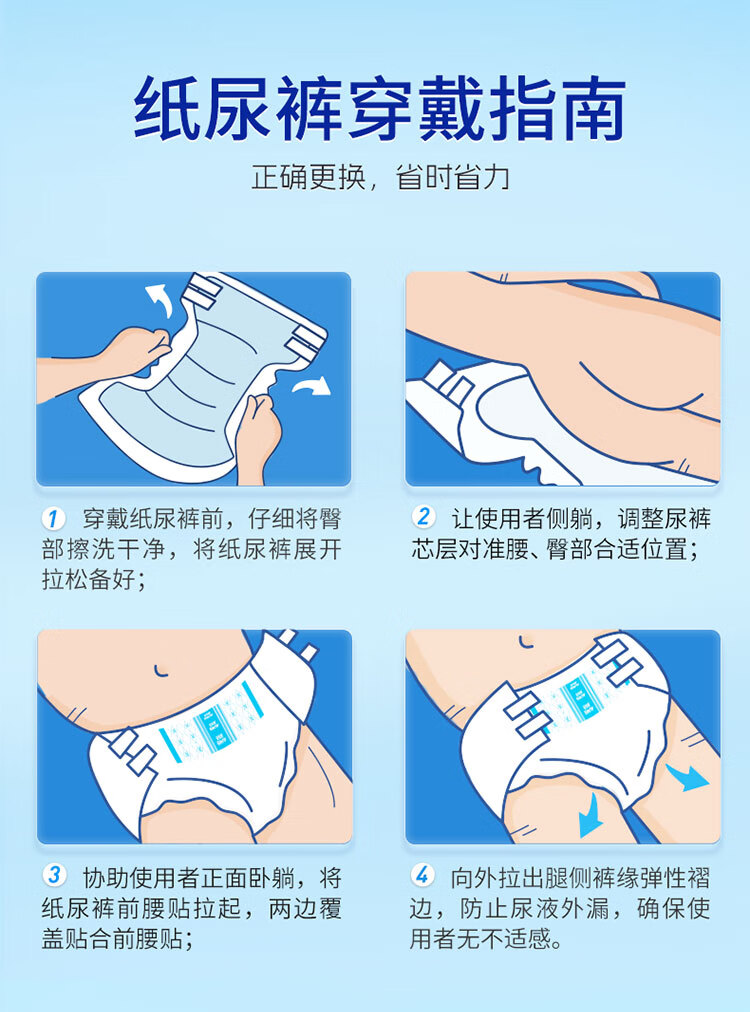 纸尿裤穿戴指南

正确更换，省时省力

1 穿戴纸尿裤前，仔细将臀部擦洗干净，将纸尿裤展开拉松备好；

2 让使用者侧躺，调整尿裤芯层对准腰、臀部合适位置；

3 协助使用者正面卧躺，将纸尿裤前腰贴拉起，两边覆盖贴合前腰贴；

4 向外拉出腿侧裤缘弹性褶边，防止尿液外漏，确保使用者无不适感。