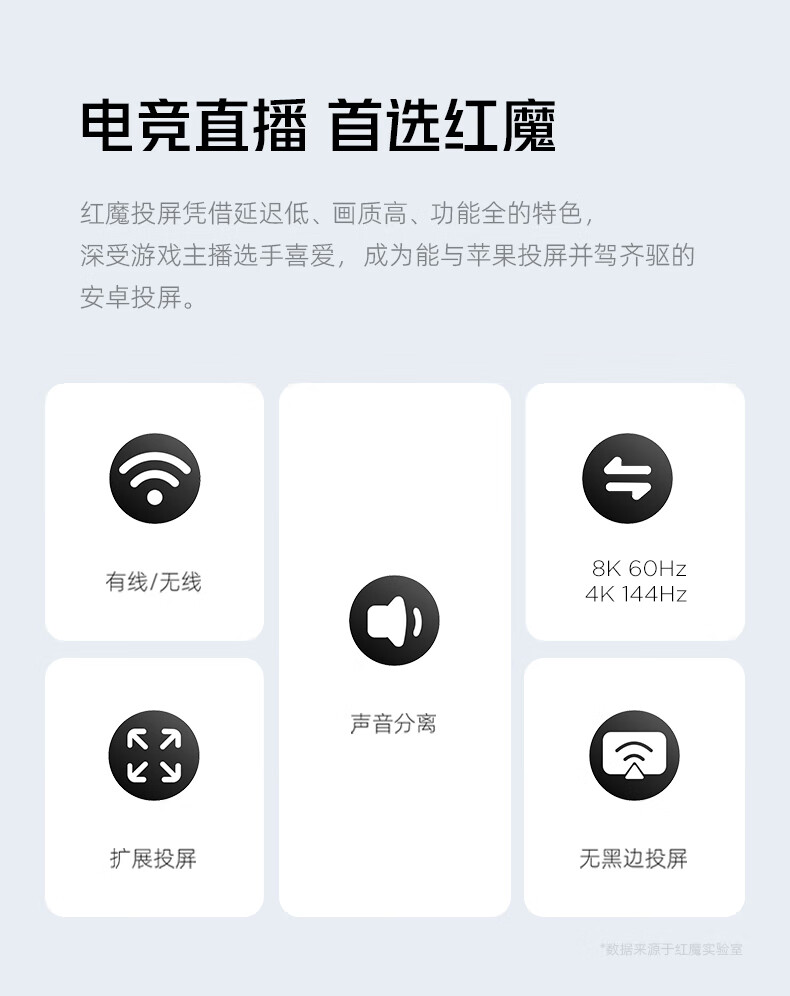 电竞直播 首选红魔

红魔投屏凭借延迟低、画质高、功能全的特色，深受游戏主播选手喜爱，成为能与苹果投屏并驾齐驱的安卓投屏。

有线/无线

扩展投屏

声音分离

8K 60Hz
4K 144Hz

无黑边投屏

*数据来源于红魔实验室