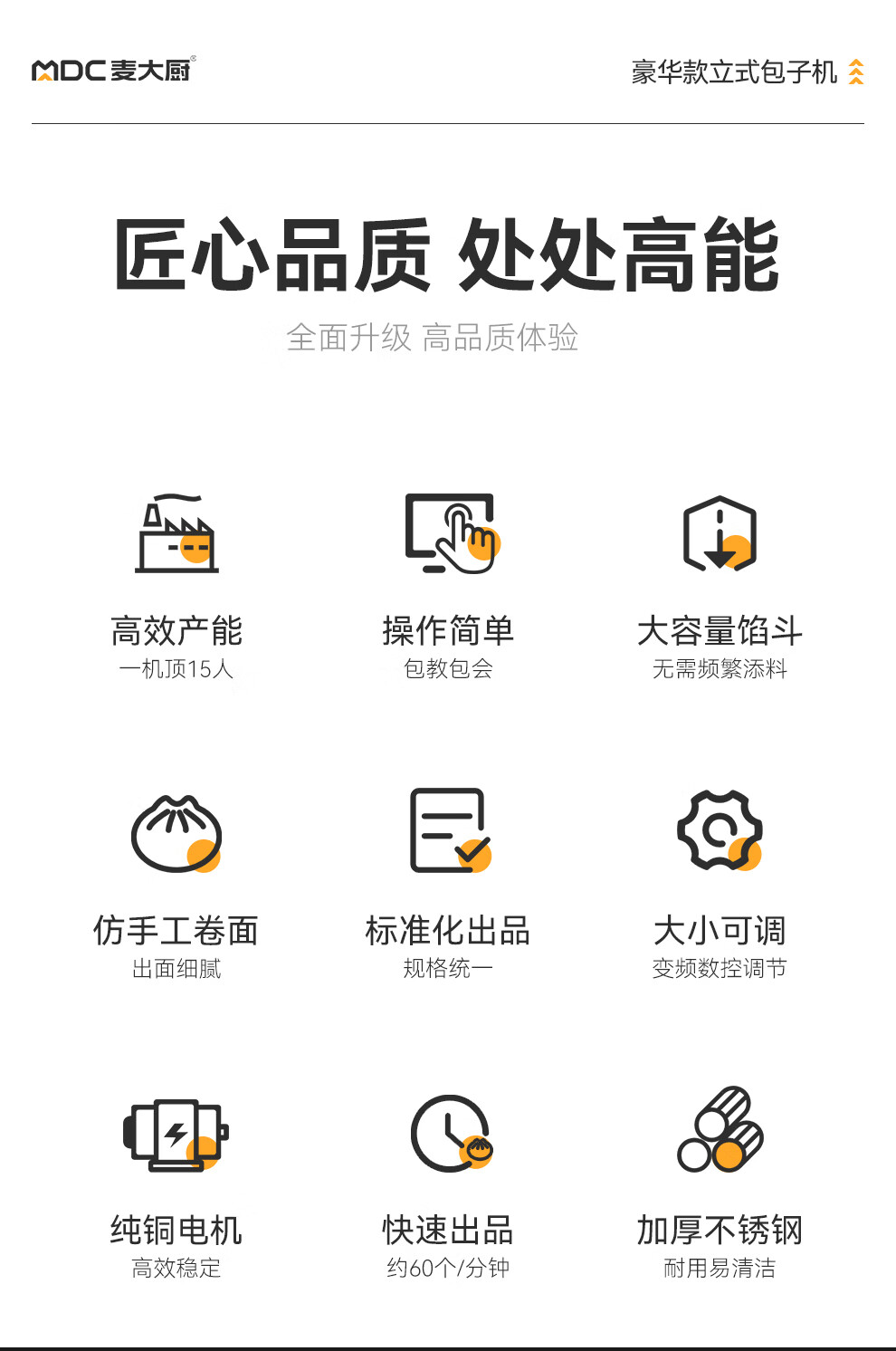 MDC麦大厨®

豪华款立式包子机

匠心品质 处处高能

全面升级 高品质体验

高效产能
一机顶15人

操作简单
包教包会

大容量馅斗
无需频繁添料

仿手工卷面
出面细腻

标准化出品
规格统一

大小可调
变频数控调节

纯铜电机
高效稳定

快速出品
约60个/分钟

加厚不锈钢
耐用易清洁