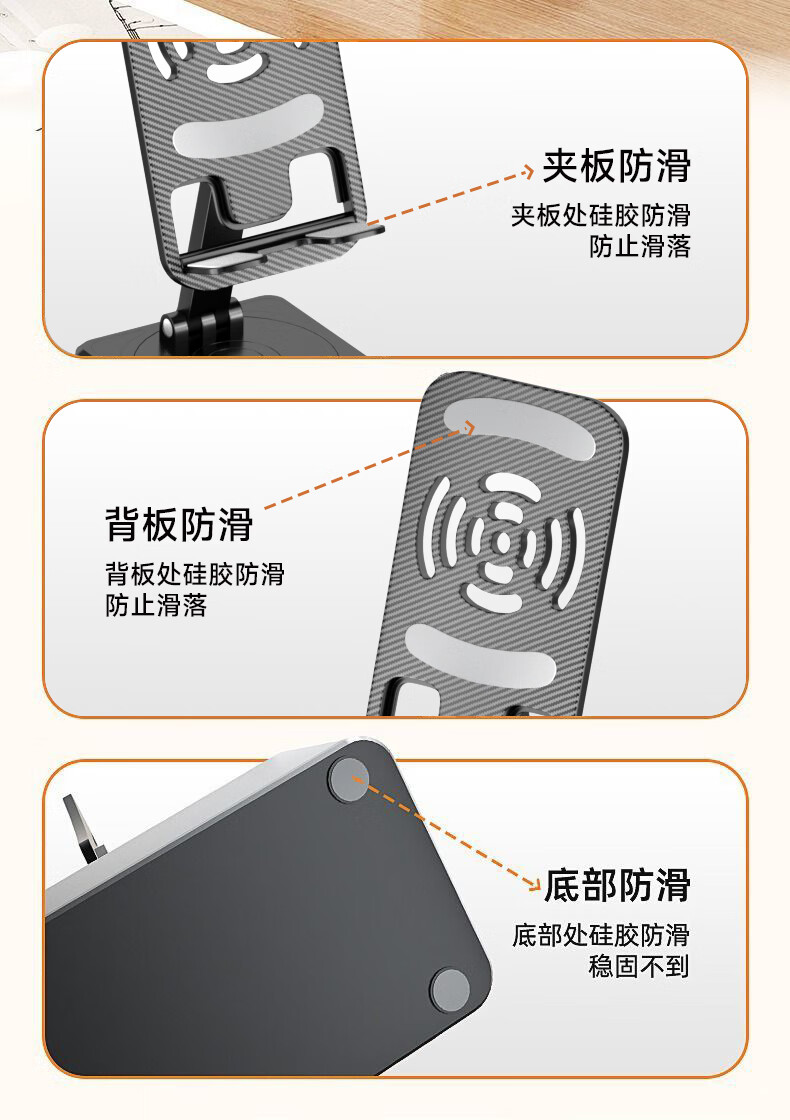 夹板防滑

夹板处硅胶防滑
防止滑落

背板防滑

背板处硅胶防滑
防止滑落

底部防滑

底部处硅胶防滑
稳固不到