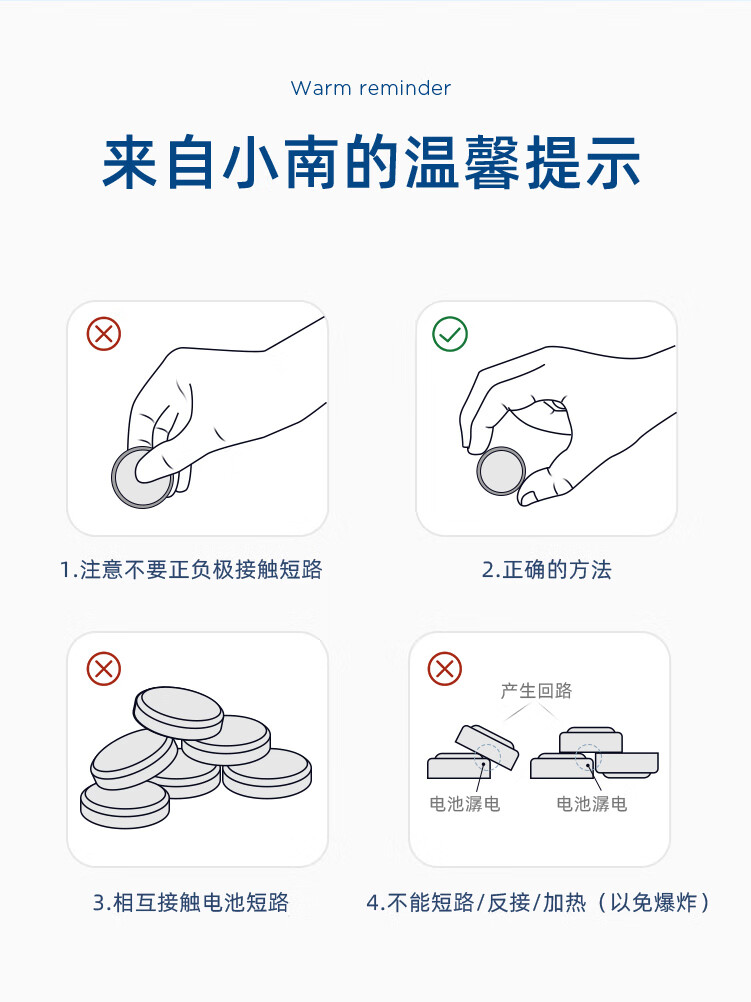 Warm reminder

来自小南的温馨提示

1.注意不要正负极接触短路

2.正确的方法

3.相互接触电池短路

产生回路

电池漏电

电池漏电

4.不能短路/反接/加热（以免爆炸）