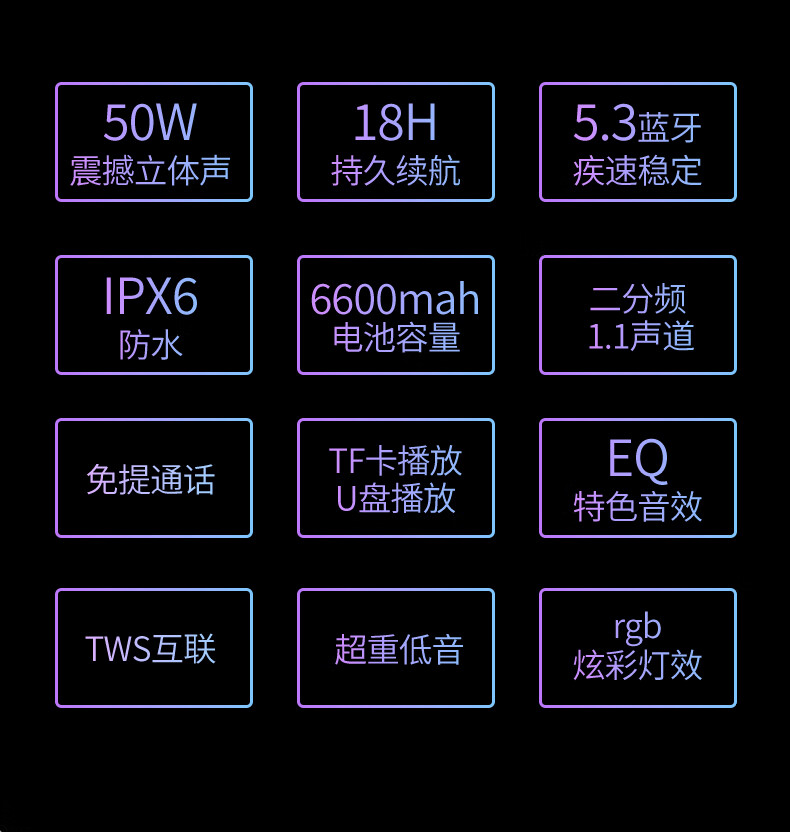 50W
震撼立体声

18H
持久续航

5.3蓝牙
疾速稳定

IPX6
防水

6600mah
电池容量

二分频
1.1声道

免提通话

TF卡播放
U盘播放

EQ
特色音效

TWS互联

超重低音

rgb
炫彩灯效