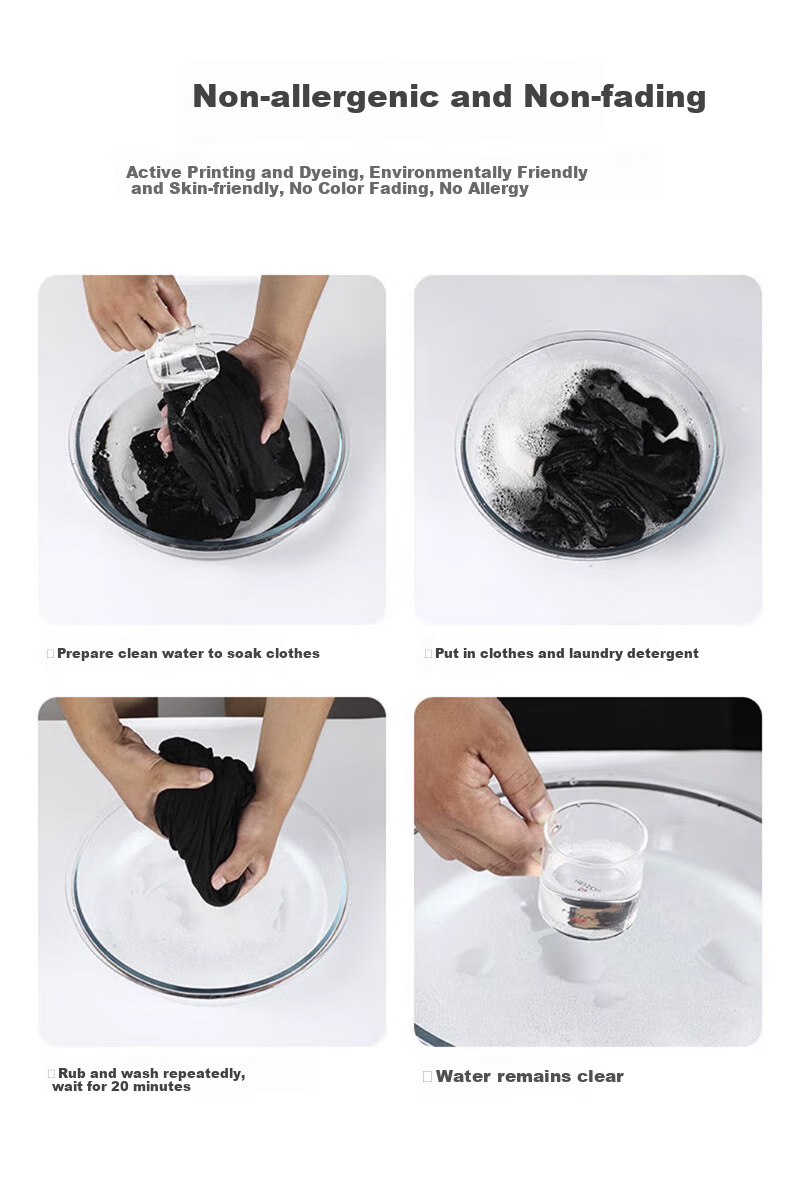 Non-allergenic and Non-fading

Active Printing and Dyeing, Environmentally Friendly and Skin-friendly, No Color Fading, No Allergy

Prepare clean water to soak clothes

Put in clothes and laundry detergent

Rub and wash repeatedly, wait for 20 minutes

Water remains clear