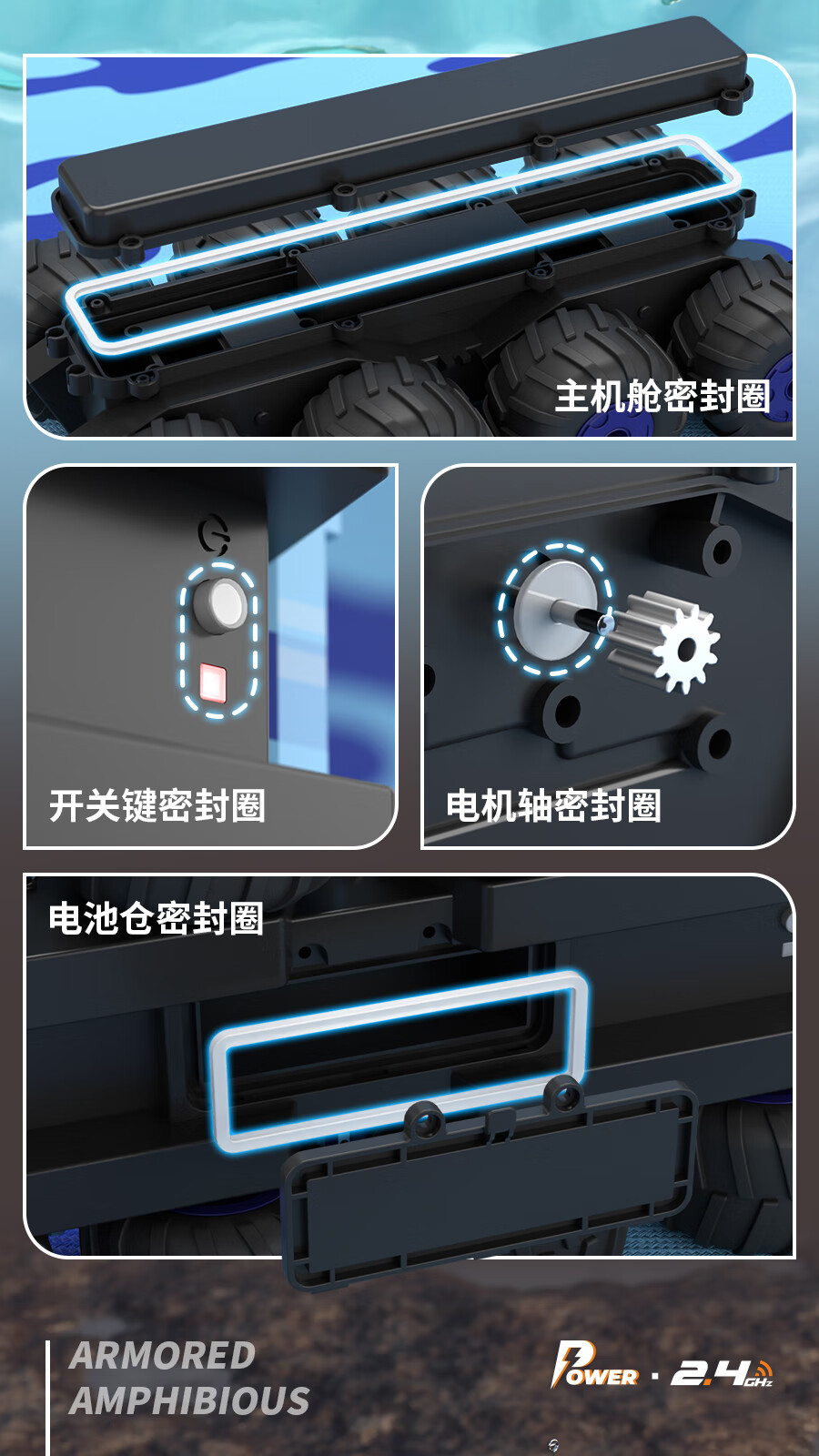 主机舱密封圈

开关键密封圈

电机轴密封圈

电池仓密封圈

ARMORED AMPHIBIOUS

POWER · 2.4GHz