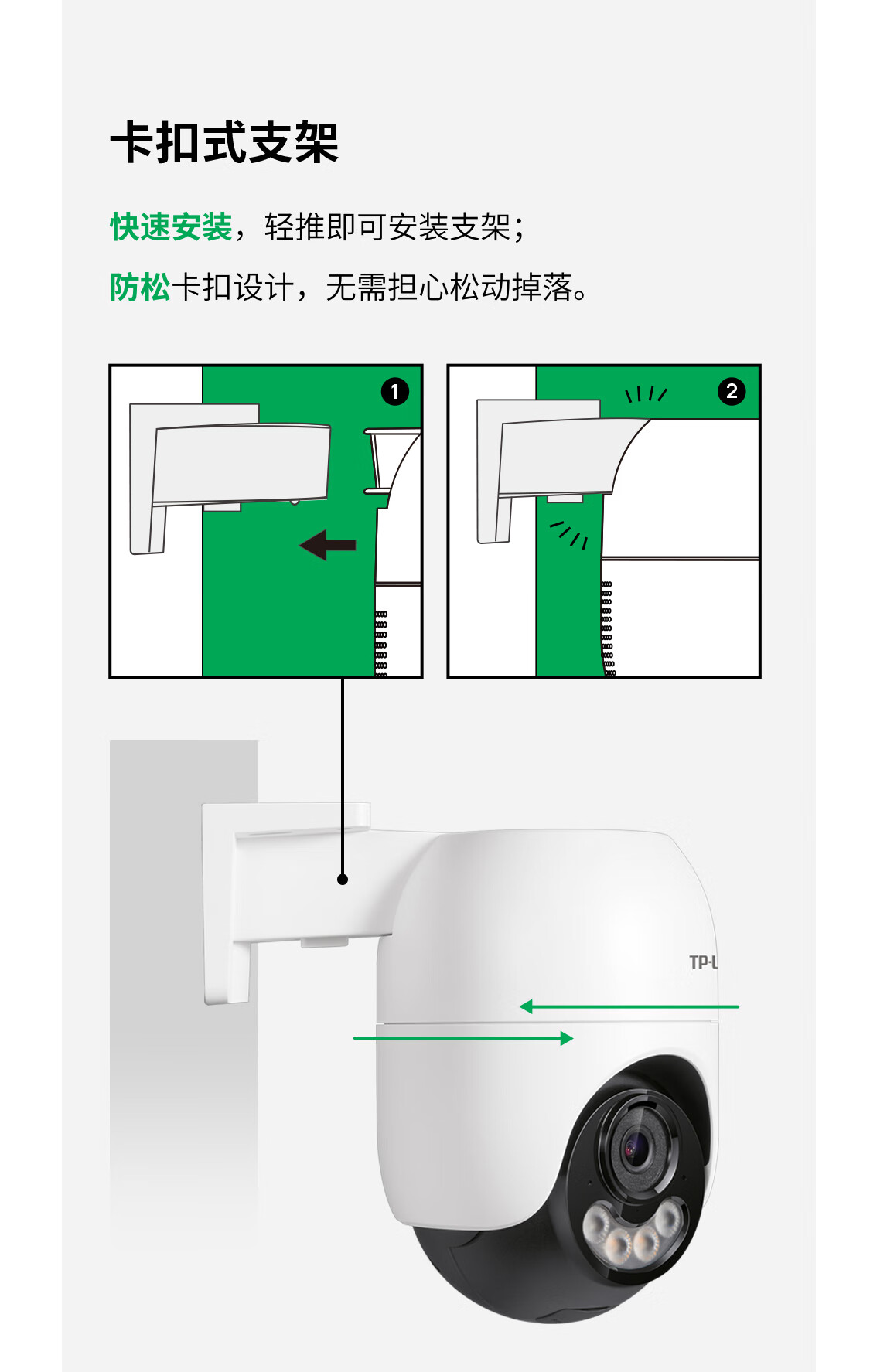 卡扣式支架

快速安装，轻推即可安装支架；

防松卡扣设计，无需担心松动掉落。

1

2

TP-L