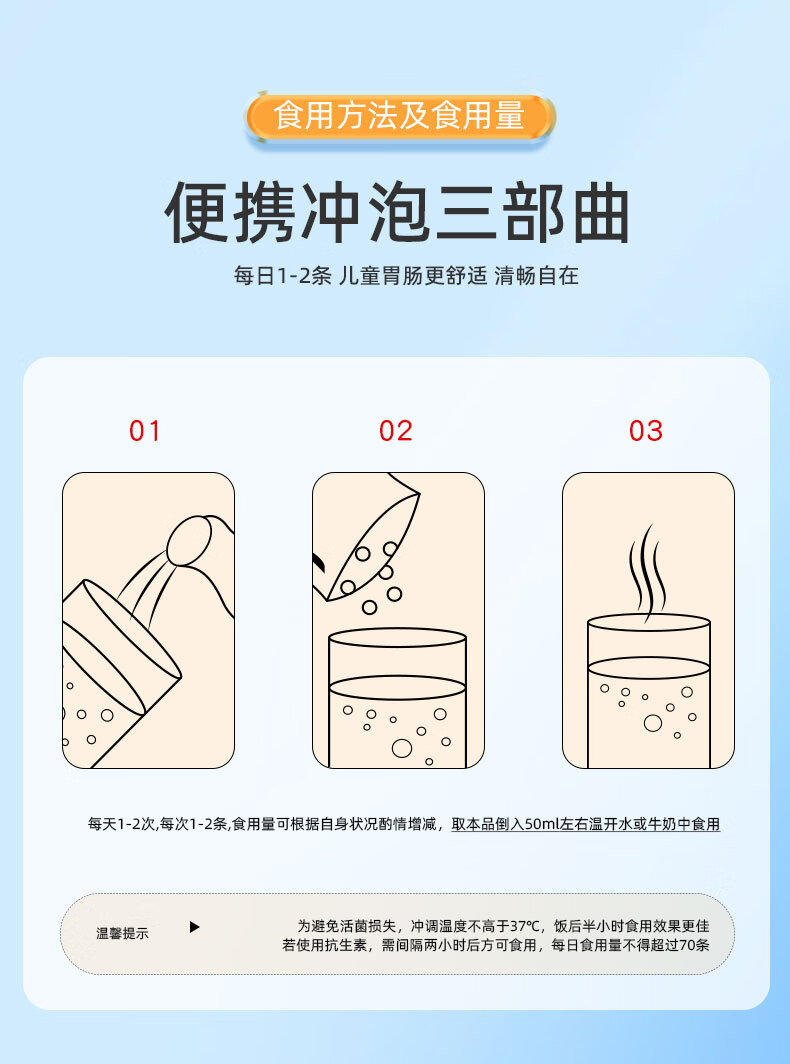 食用方法及食用量

便携冲泡三部曲

每日1-2条 儿童胃肠更舒适 清畅自在

01

02

03

每天1-2次,每次1-2条,食用量可根据自身状况酌情增减，取本品倒入50ml左右温开水或牛奶中食用

温馨提示

为避免活菌损失，冲调温度不高于37℃，饭后半小时食用效果更佳
若使用抗生素，需间隔两小时后方可食用，每日食用量不得超过70条