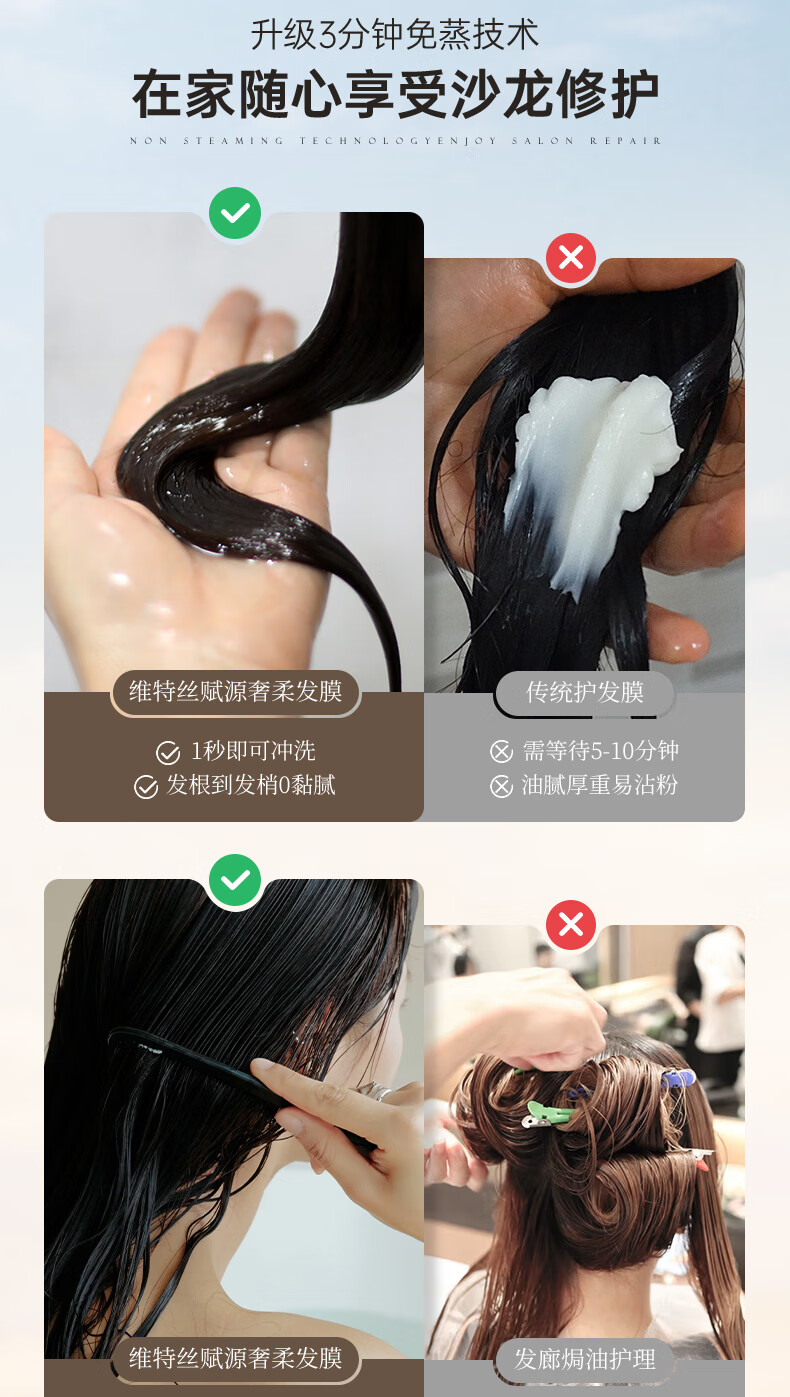 升级3分钟免蒸技术
在家随心享受沙龙修护
NON STEAMING TECHNOLOGYENJOY SALON REPAIR

维特丝赋源奢柔发膜
1秒即可冲洗
发根到发梢0黏腻

传统护发膜
需等待5-10分钟
油腻厚重易沾粉

维特丝赋源奢柔发膜

发廊焗油护理