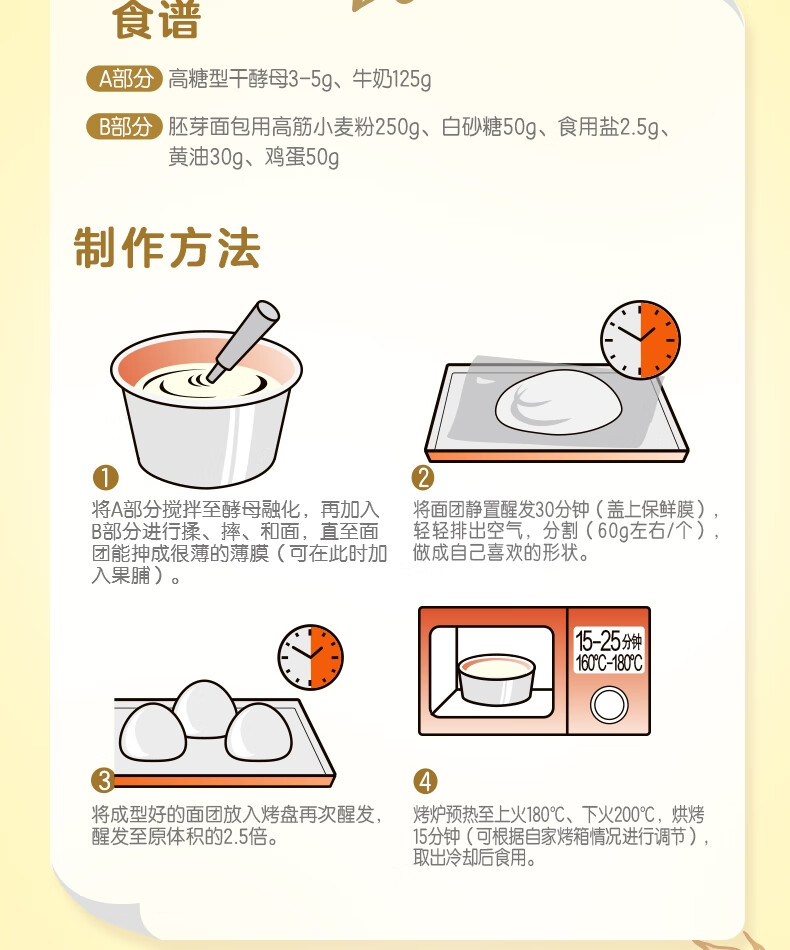 食谱

A部分 高糖型干酵母3-5g、牛奶125g

B部分 胚芽面包用高筋小麦粉250g、白砂糖50g、食用盐2.5g、黄油30g、鸡蛋50g

制作方法

1
将A部分搅拌至酵母融化，再加入B部分进行揉、摔、和面，直至面团能抻成很薄的薄膜（可在此时加入果脯）。

2
将面团静置醒发30分钟（盖上保鲜膜），轻轻排出空气，分割（60g左右/个），做成自己喜欢的形状。

3
将成型好的面团放入烤盘再次醒发，醒发至原体积的2.5倍。

15-25分钟
160℃-180℃

4
烤炉预热至上火180℃、下火200℃，烘烤15分钟（可根据自家烤箱情况进行调节），取出冷却后食用。