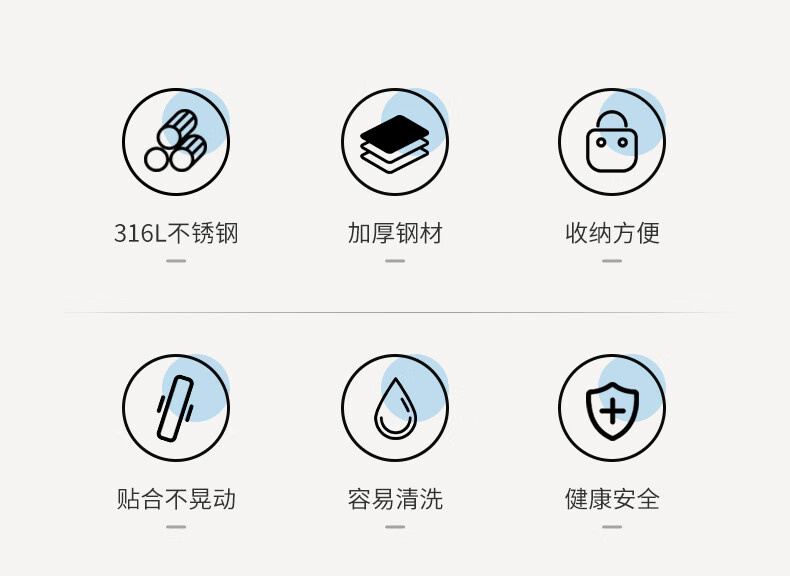 316L不锈钢

加厚钢材

收纳方便

贴合不晃动

容易清洗

健康安全