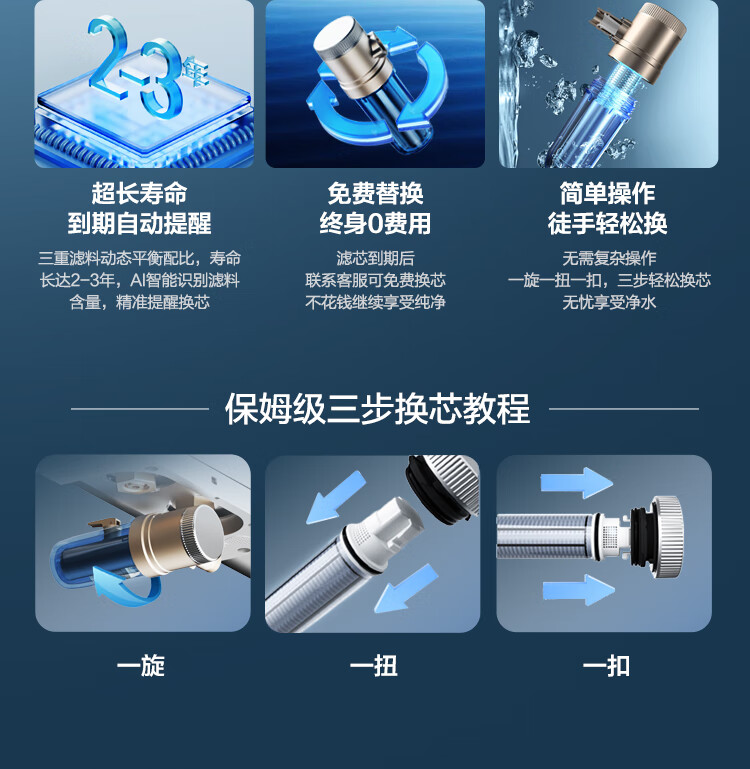 2-3年

超长寿命
到期自动提醒

三重滤料动态平衡配比，寿命长达2-3年，AI智能识别滤料含量，精准提醒换芯

免费替换
终身0费用

滤芯到期后
联系客服可免费换芯
不花钱继续享受纯净

简单操作
徒手轻松换

无需复杂操作
一旋一扭一扣，三步轻松换芯
无忧享受净水

保姆级三步换芯教程

一旋

一扭

一扣