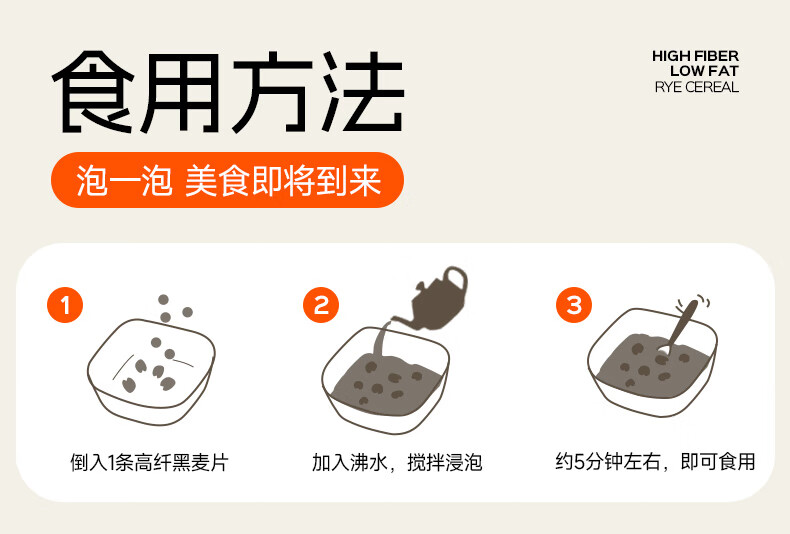 食用方法

HIGH FIBER
LOW FAT
RYE CEREAL

泡一泡 美食即将到来

1
倒入1条高纤黑麦片

2
加入沸水，搅拌浸泡

3
约5分钟左右，即可食用