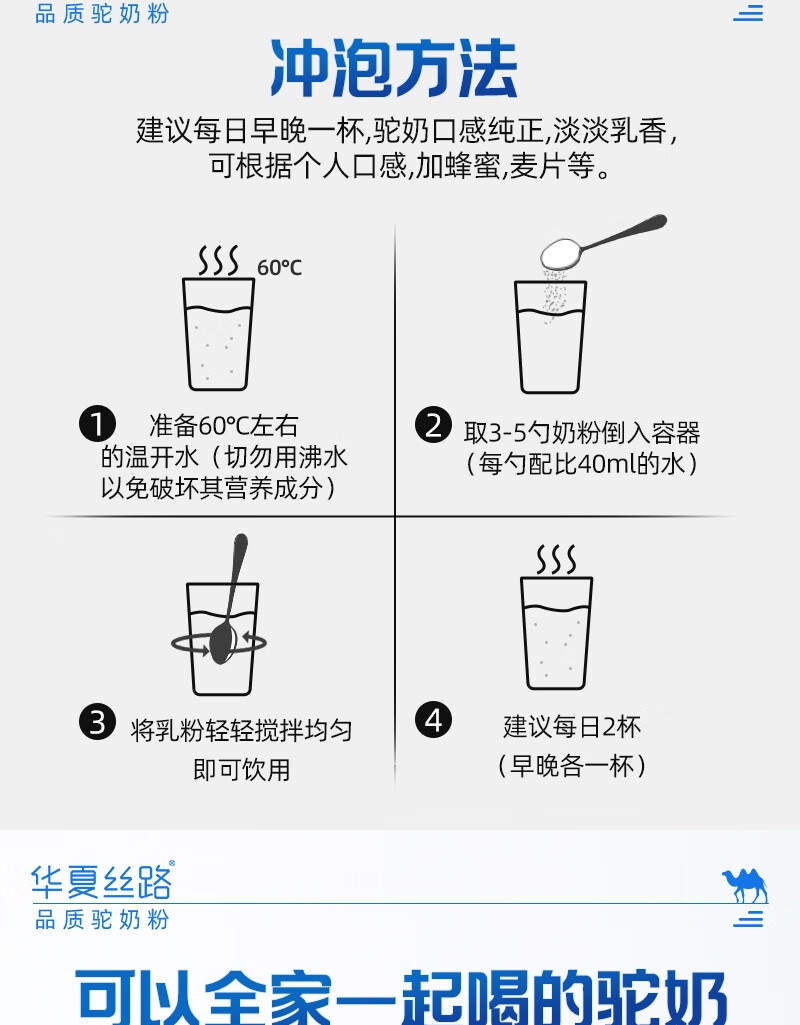 品质驼奶粉

冲泡方法

建议每日早晚一杯,驼奶口感纯正,淡淡乳香,可根据个人口感,加蜂蜜,麦片等。

60℃

1 准备60℃左右的温开水（切勿用沸水以免破坏其营养成分）

2 取3-5勺奶粉倒入容器（每勺配比40ml的水）

3 将乳粉轻轻搅拌均匀即可饮用

4 建议每日2杯（早晚各一杯）

华夏丝路®

品质驼奶粉

可以全家一起喝的驼奶