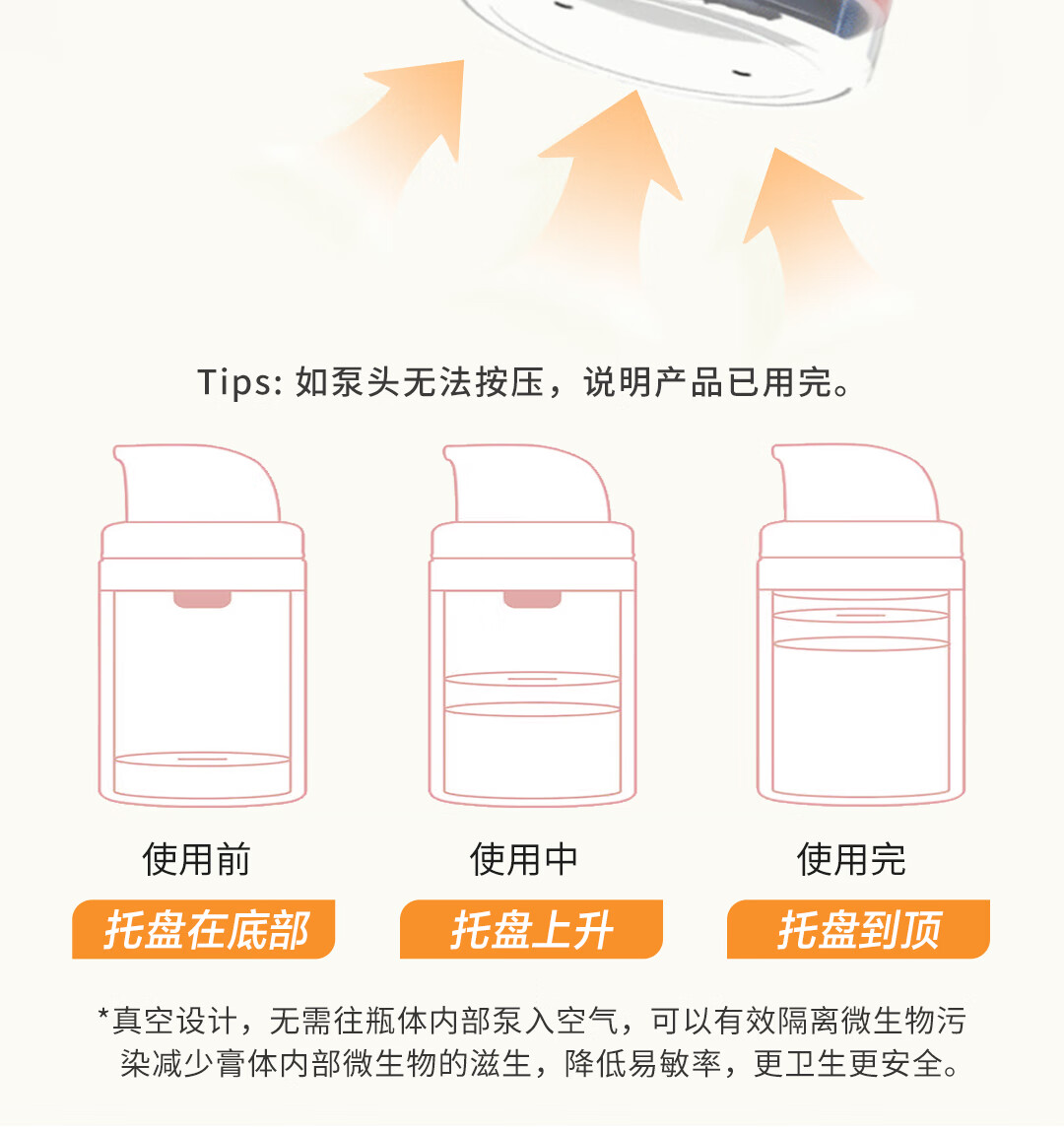 Tips: 如泵头无法按压，说明产品已用完。

使用前

托盘在底部

使用中

托盘上升

使用完

托盘到顶

*真空设计，无需往瓶体内部泵入空气，可以有效隔离微生物污染减少膏体内部微生物的滋生，降低易敏率，更卫生更安全。