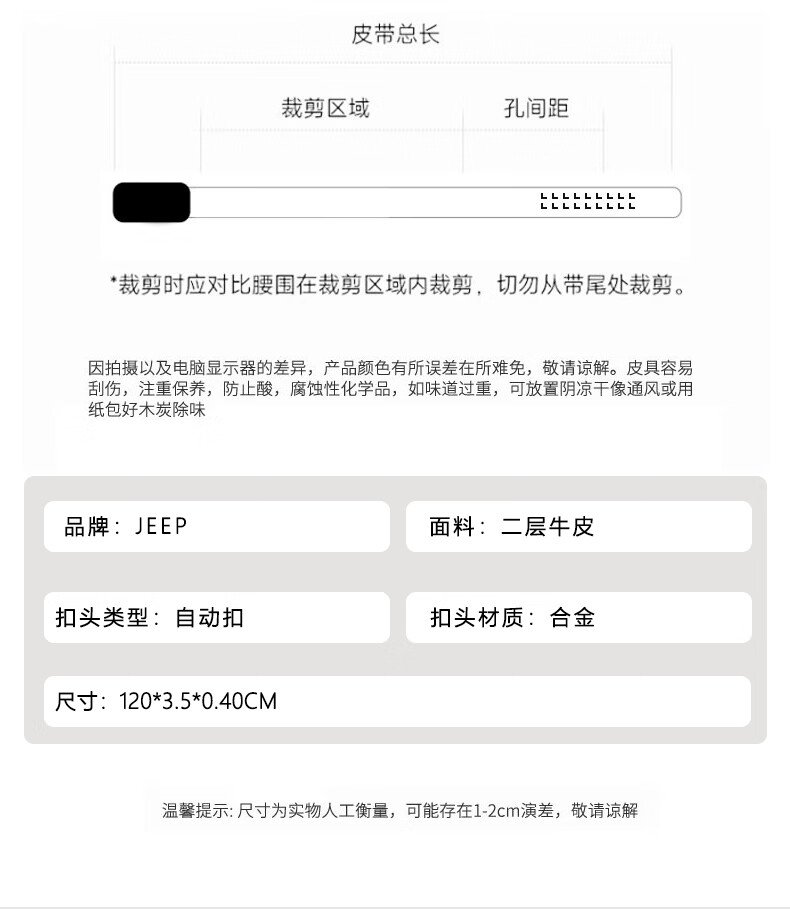 皮带总长

裁剪区域

孔间距

*裁剪时应对比腰围在裁剪区域内裁剪，切勿从带尾处裁剪。

因拍摄以及电脑显示器的差异，产品颜色有所误差在所难免，敬请谅解。皮具容易刮伤，注重保养，防止酸，腐蚀性化学品，如味道过重，可放置阴凉干像通风或用纸包好木炭除味

品牌：JEEP

面料：二层牛皮

扣头类型：自动扣

扣头材质：合金

尺寸：120*3.5*0.40CM

温馨提示: 尺寸为实物人工衡量，可能存在1-2cm演差，敬请谅解