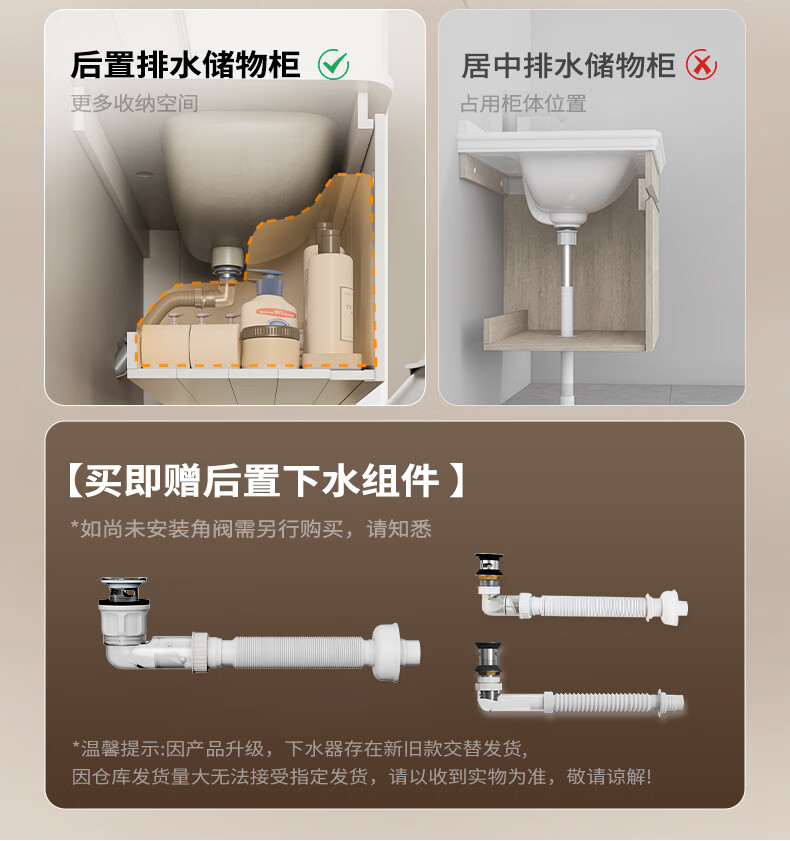 后置排水储物柜
更多收纳空间

居中排水储物柜
占用柜体位置

【买即赠后置下水组件】
*如尚未安装角阀需另行购买，请知悉

*温馨提示:因产品升级，下水器存在新旧款交替发货，
因仓库发货量大无法接受指定发货，请以收到实物为准，敬请谅解!