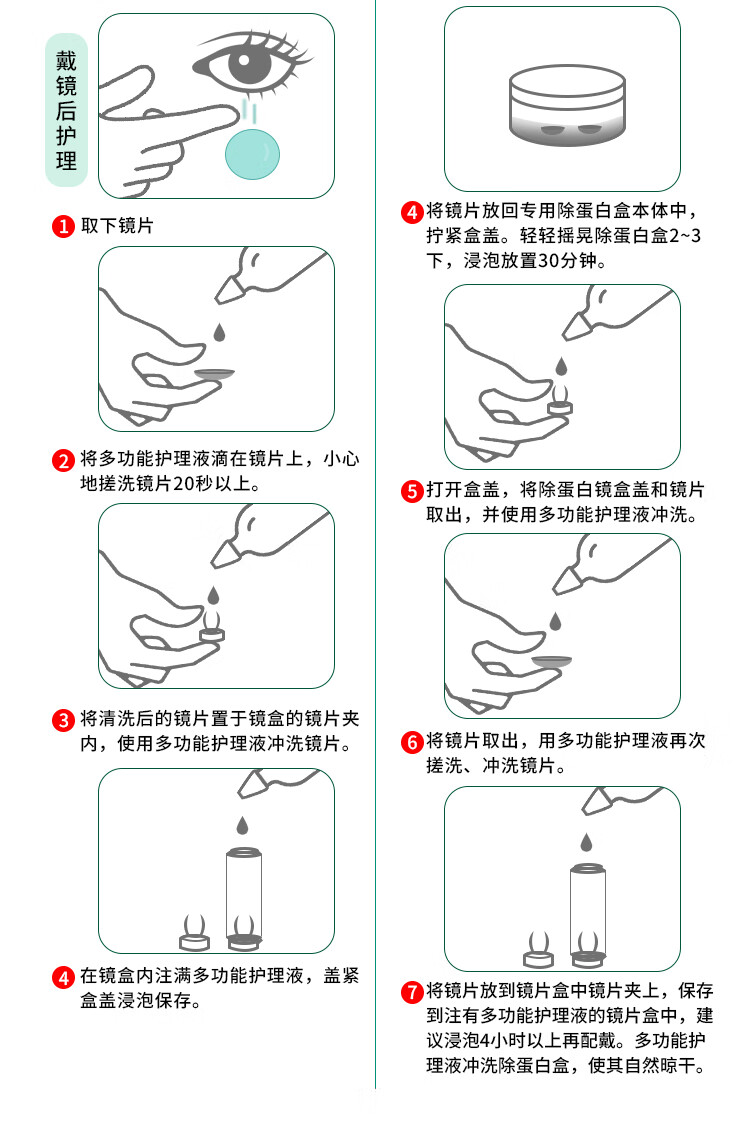 戴镜后护理

1 取下镜片

2 将多功能护理液滴在镜片上，小心地搓洗镜片20秒以上。

3 将清洗后的镜片置于镜盒的镜片夹内，使用多功能护理液冲洗镜片。

4 在镜盒内注满多功能护理液，盖紧盒盖浸泡保存。

4 将镜片放回专用除蛋白盒本体中，拧紧盒盖。轻轻摇晃除蛋白盒2~3下，浸泡放置30分钟。

5 打开盒盖，将除蛋白镜盒盖和镜片取出，并使用多功能护理液冲洗。

6 将镜片取出，用多功能护理液再次搓洗、冲洗镜片。

7 将镜片放到镜片盒中镜片夹上，保存到注有多功能护理液的镜片盒中，建议浸泡4小时以上再配戴。多功能护理液冲洗除蛋白盒，使其自然晾干。