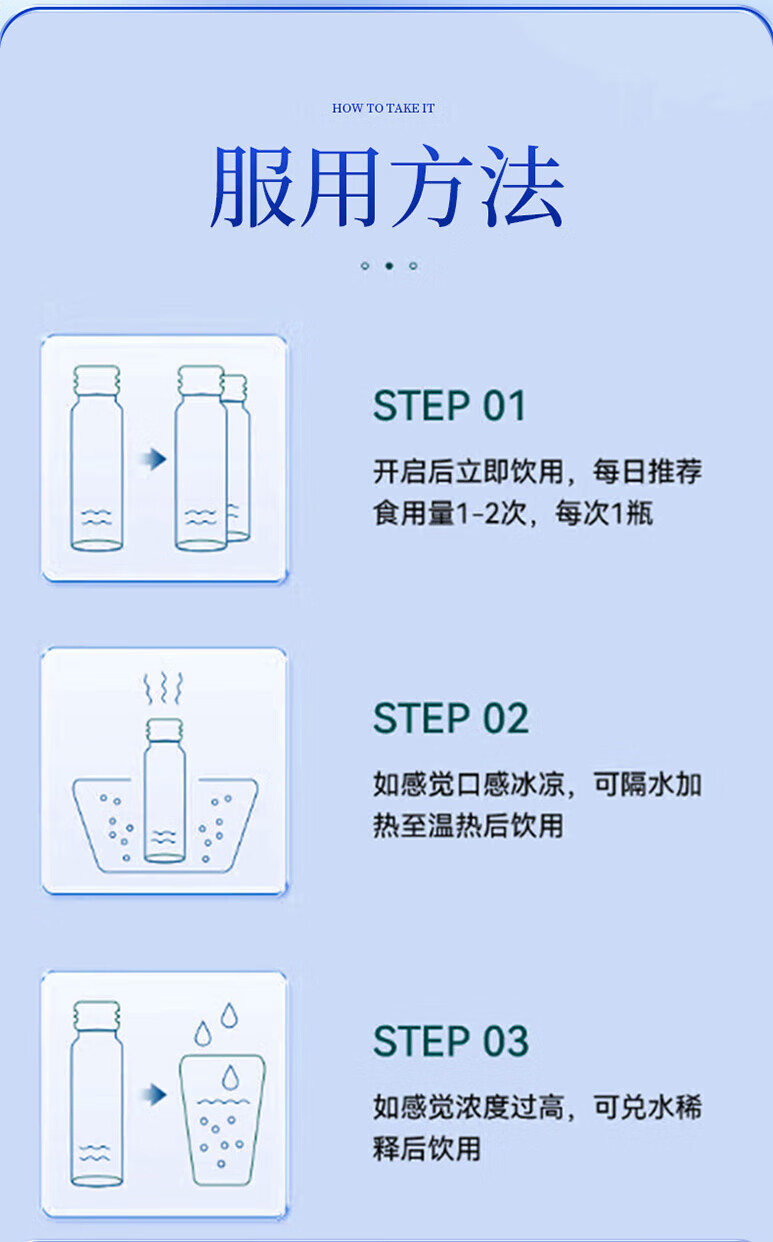 HOW TO TAKE IT

服用方法

STEP 01

开启后立即饮用，每日推荐食用量1-2次，每次1瓶

STEP 02

如感觉口感冰凉，可隔水加热至温热后饮用

STEP 03

如感觉浓度过高，可兑水稀释后饮用