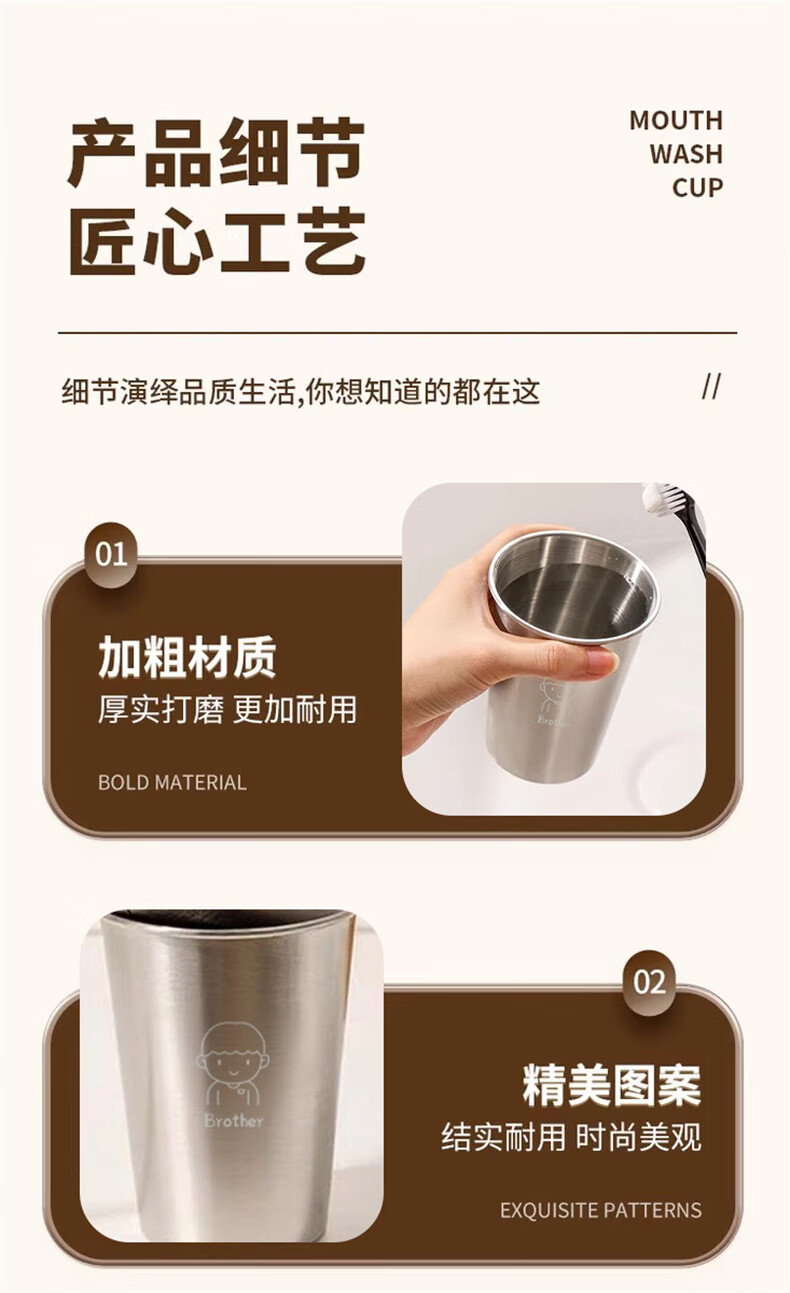 产品细节
匠心工艺

MOUTH
WASH
CUP

细节演绎品质生活,你想知道的都在这

//

01

加粗材质
厚实打磨 更加耐用

BOLD MATERIAL

Brother

Brother

02

精美图案
结实耐用 时尚美观

EXQUISITE PATTERNS