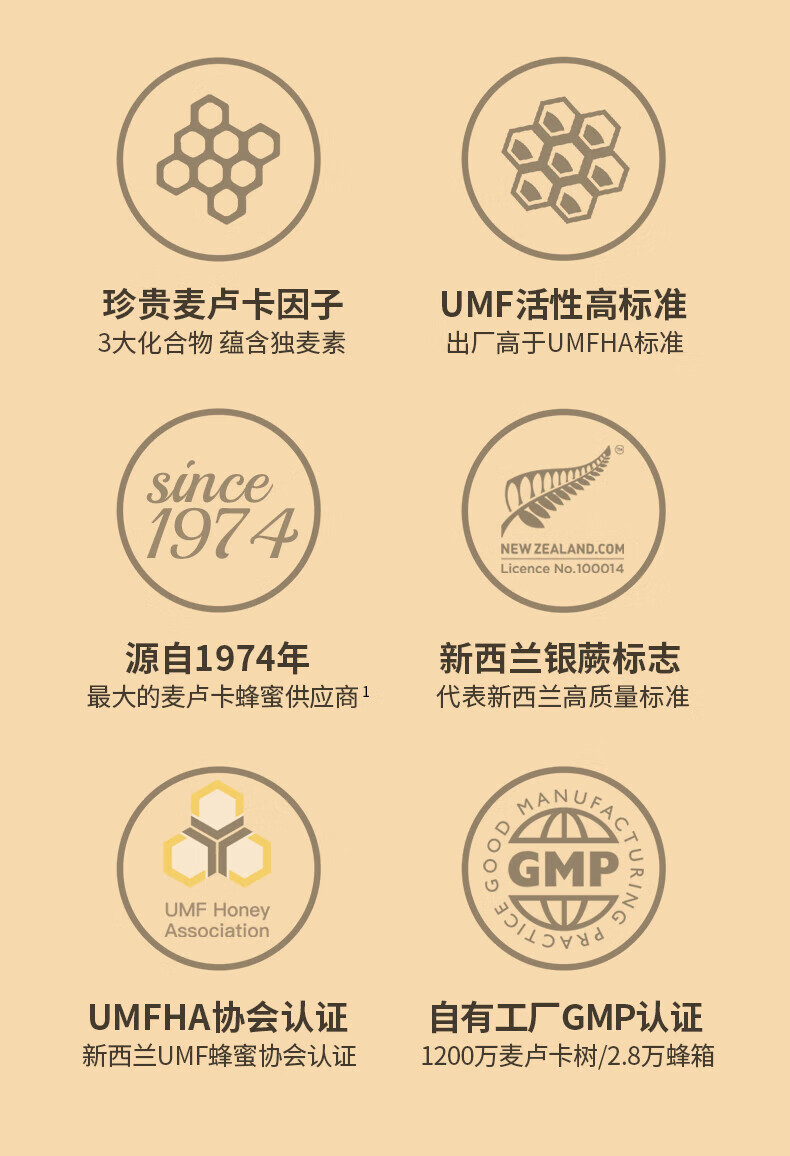 珍贵麦卢卡因子
3大化合物 蕴含独麦素

UMF活性高标准
出厂高于UMFHA标准

since
1974

源自1974年
最大的麦卢卡蜂蜜供应商$^{1}$

NEW ZEALAND.COM
Licence No.100014

新西兰银蕨标志
代表新西兰高质量标准

UMF Honey
Association

UMFHA协会认证
新西兰UMF蜂蜜协会认证

GOOD MANUFACTURING PRACTICE
GMP

自有工厂GMP认证
1200万麦卢卡树/2.8万蜂箱