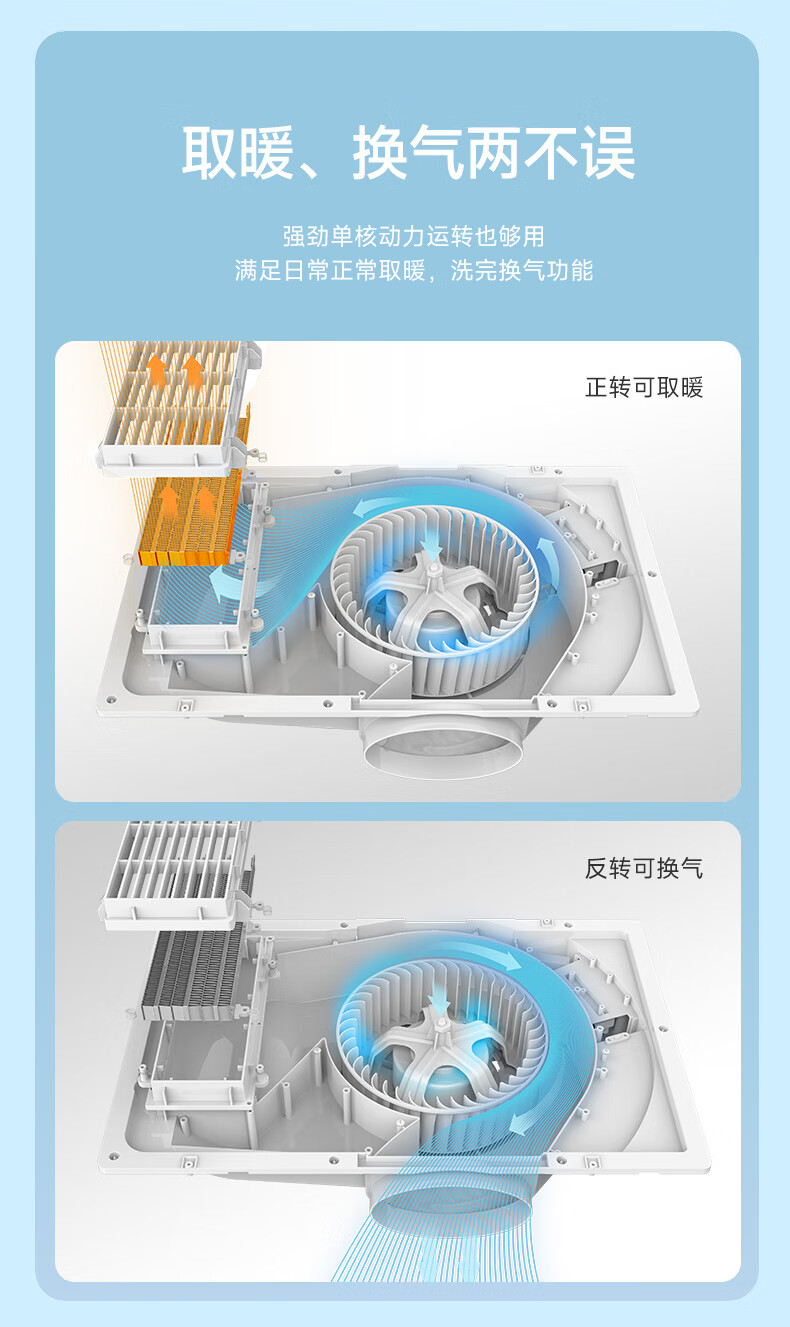 取暖、换气两不误

强劲单核动力运转也够用
满足日常正常取暖，洗完换气功能

正转可取暖

反转可换气