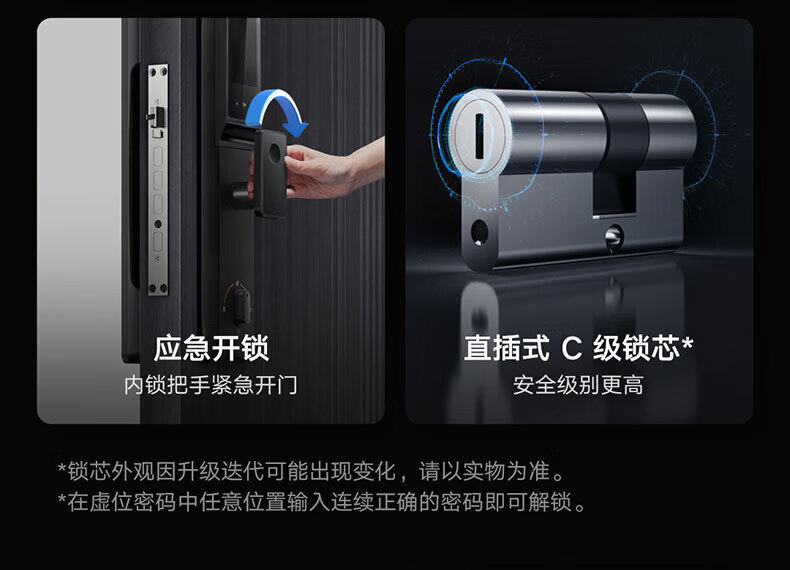 应急开锁
内锁把手紧急开门

直插式 C 级锁芯*
安全级别更高

*锁芯外观因升级迭代可能出现变化，请以实物为准。
*在虚位密码中任意位置输入连续正确的密码即可解锁。