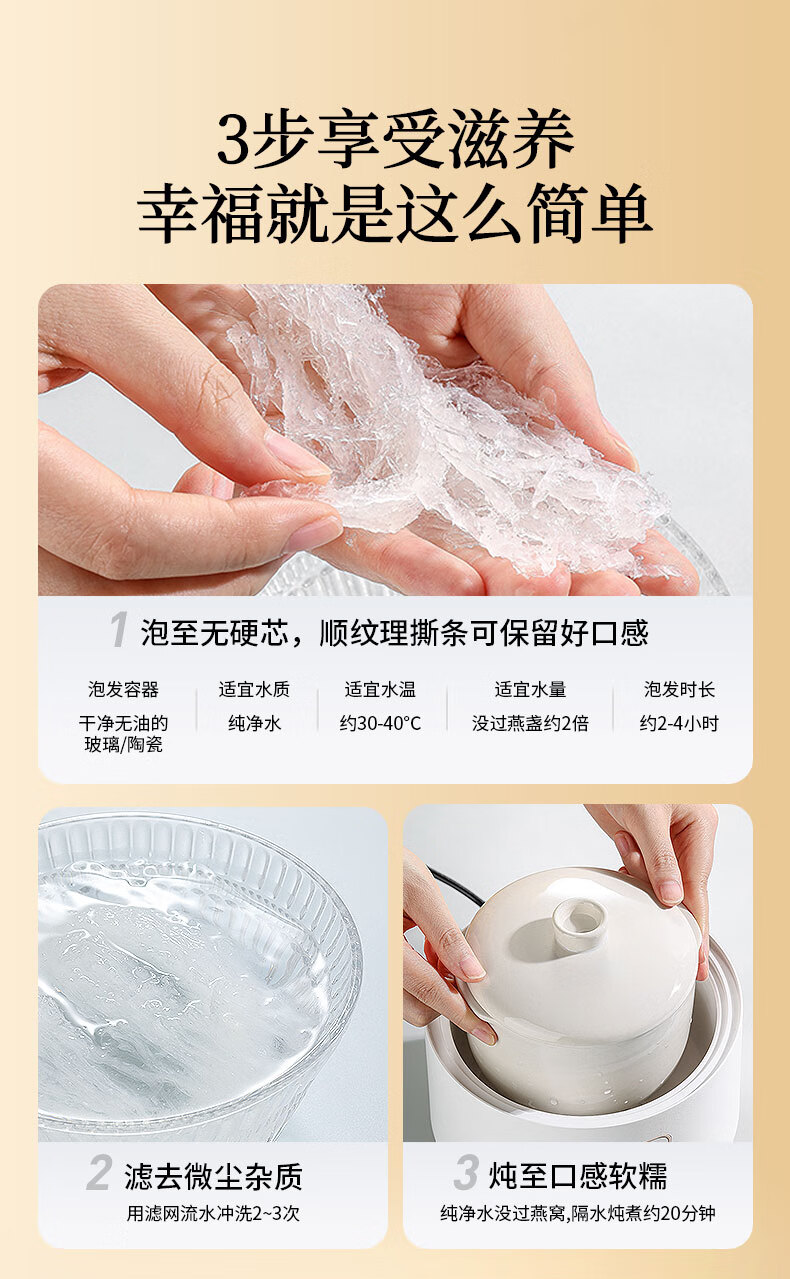 3步享受滋养
幸福就是这么简单

1 泡至无硬芯，顺纹理撕条可保留好口感

| 泡发容器 | 适宜水质 | 适宜水温 | 适宜水量 | 泡发时长 |
|---|---|---|---|---|
| 干净无油的玻璃/陶瓷 | 纯净水 | 约30-40°C | 没过燕盏约2倍 | 约2-4小时 |

2 滤去微尘杂质
用滤网流水冲洗2~3次

3 炖至口感软糯
纯净水没过燕窝，隔水炖煮约20分钟