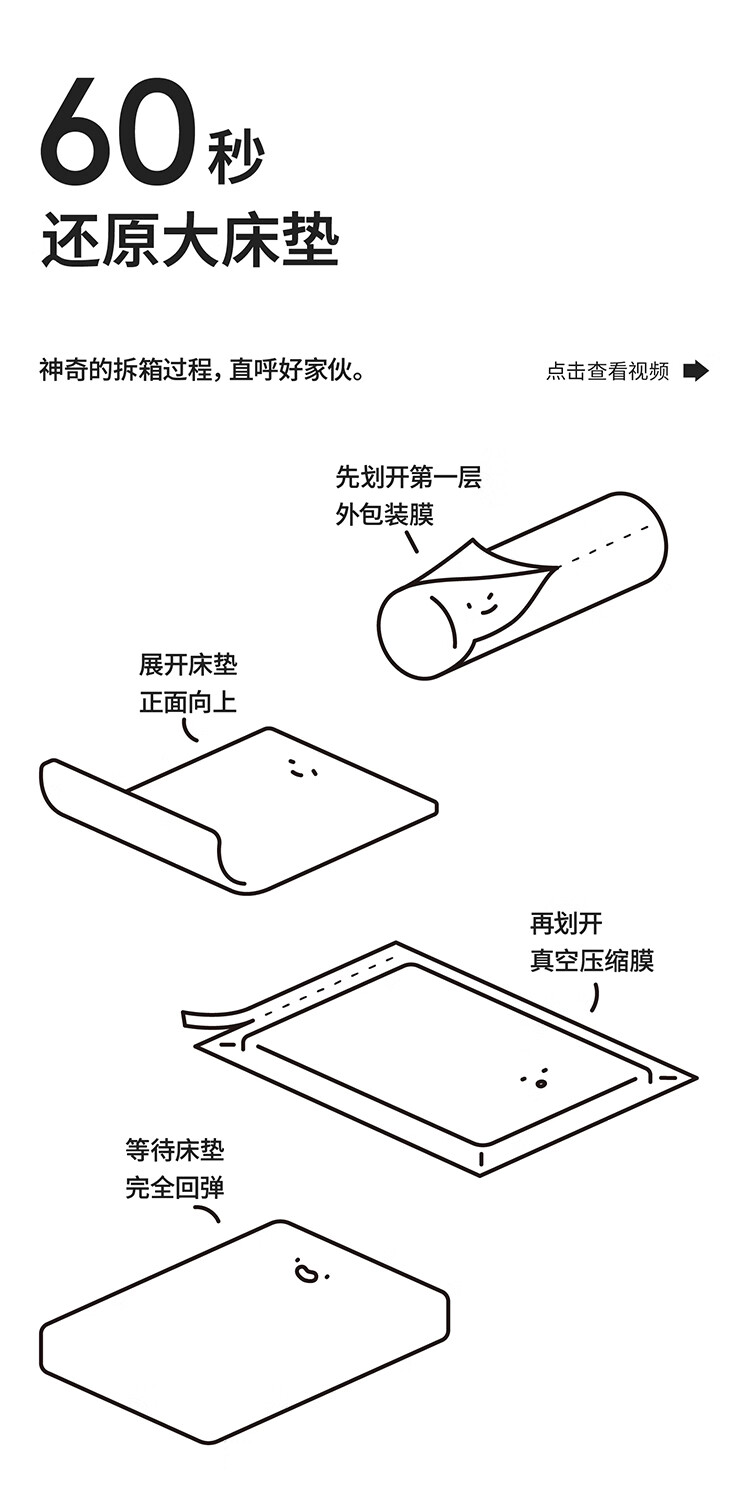 60秒
还原大床垫

神奇的拆箱过程，直呼好家伙。

点击查看视频

先划开第一层
外包装膜

展开床垫
正面向上

再划开
真空压缩膜

等待床垫
完全回弹