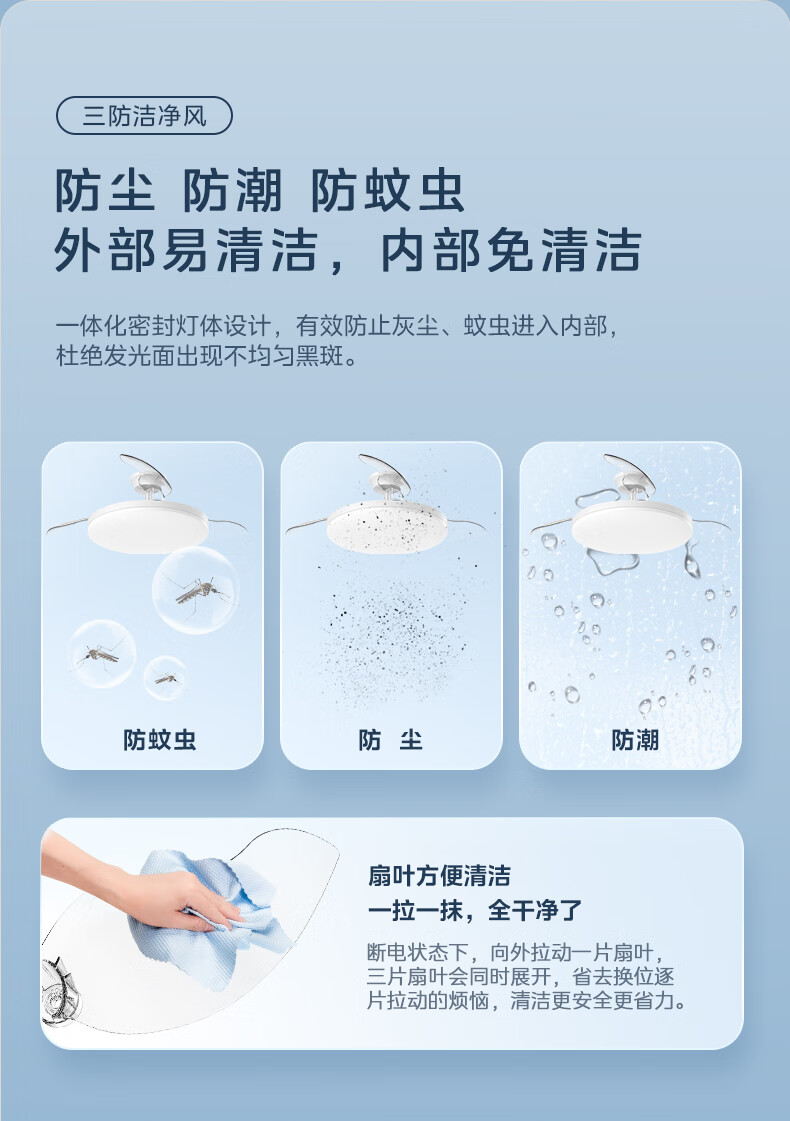 三防洁净风

防尘 防潮 防蚊虫
外部易清洁，内部免清洁

一体化密封灯体设计，有效防止灰尘、蚊虫进入内部，杜绝发光面出现不均匀黑斑。

防蚊虫

防 尘

防潮

扇叶方便清洁
一拉一抹，全干净了

断电状态下，向外拉动一片扇叶，三片扇叶会同时展开，省去换位逐片拉动的烦恼，清洁更安全更省力。