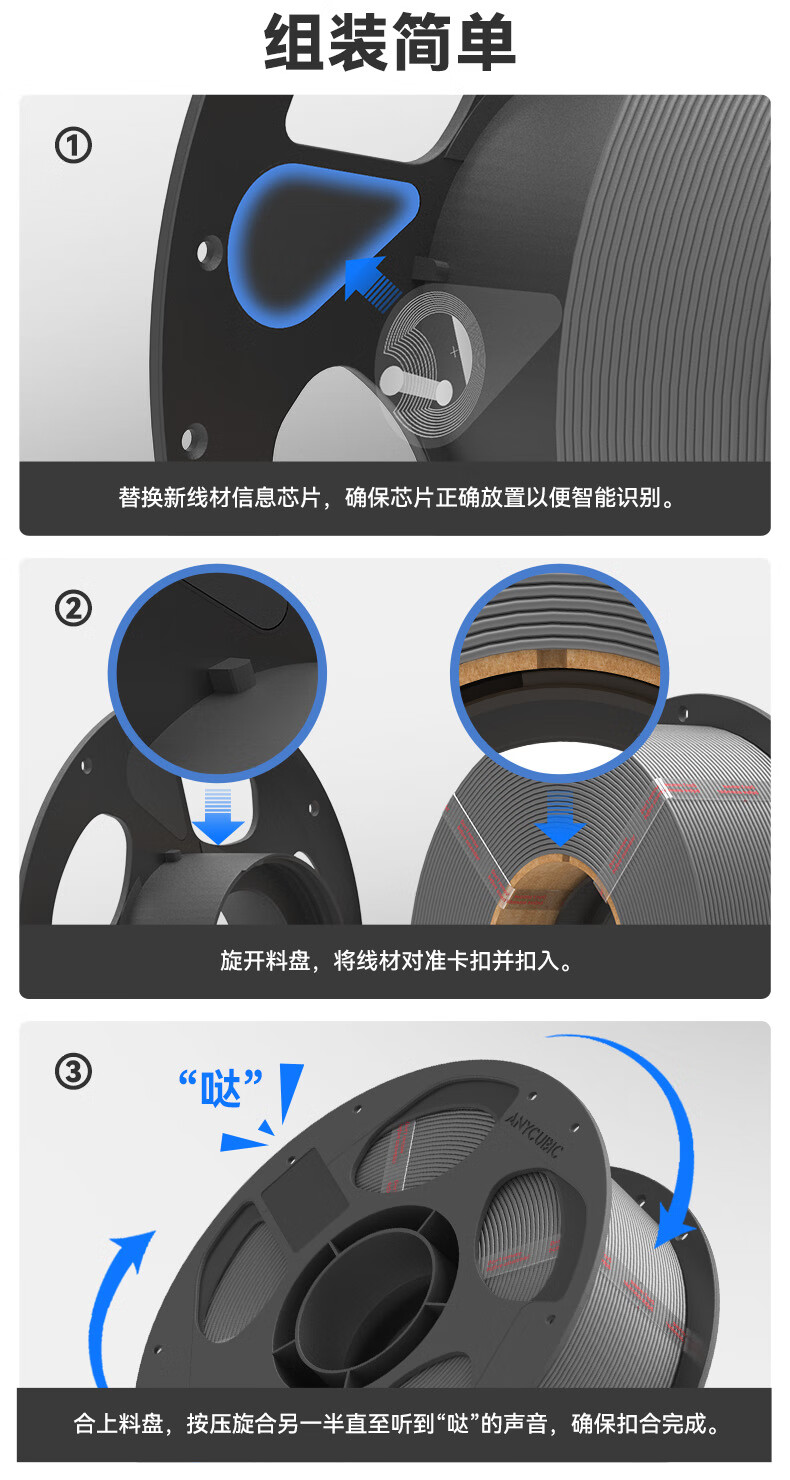 组装简单

①

替换新线材信息芯片，确保芯片正确放置以便智能识别。

②

旋开料盘，将线材对准卡扣并扣入。

③

“哒”

ANYCUBIC

合上料盘，按压旋合另一半直至听到“哒”的声音，确保扣合完成。