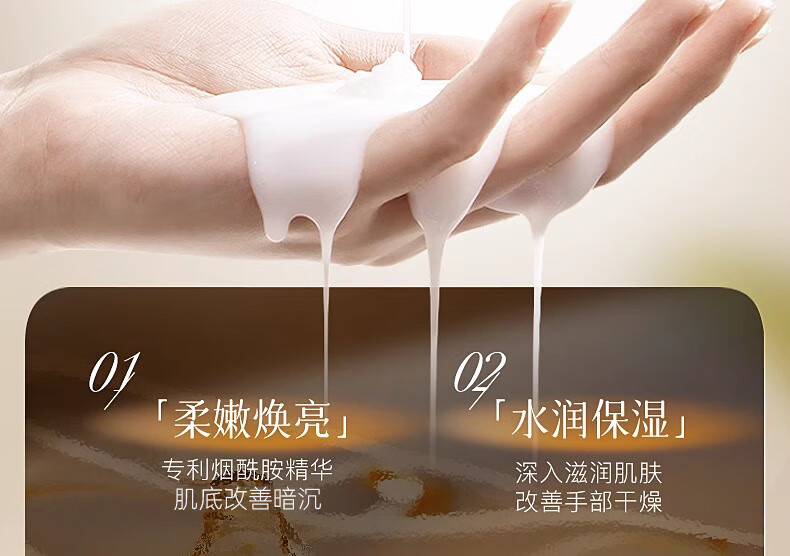 01

「柔嫩焕亮」

专利烟酰胺精华
肌底改善暗沉

02

「水润保湿」

深入滋润肌肤
改善手部干燥