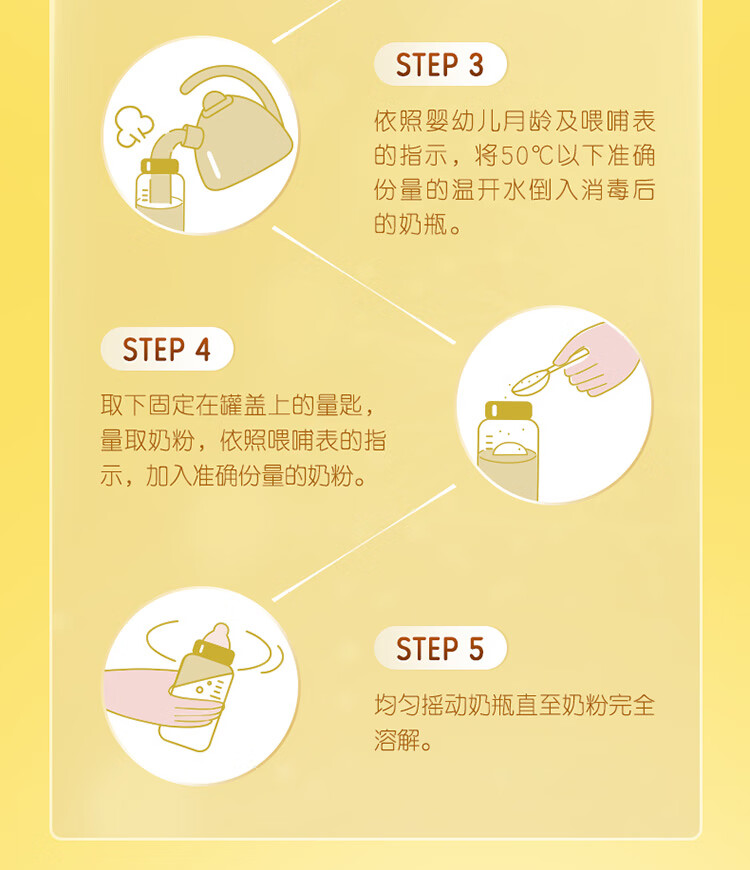 STEP 3

依照婴幼儿月龄及喂哺表的指示，将50℃以下准确份量的温开水倒入消毒后的奶瓶。

STEP 4

取下固定在罐盖上的量匙，量取奶粉，依照喂哺表的指示，加入准确份量的奶粉。

STEP 5

均匀摇动奶瓶直至奶粉完全溶解。