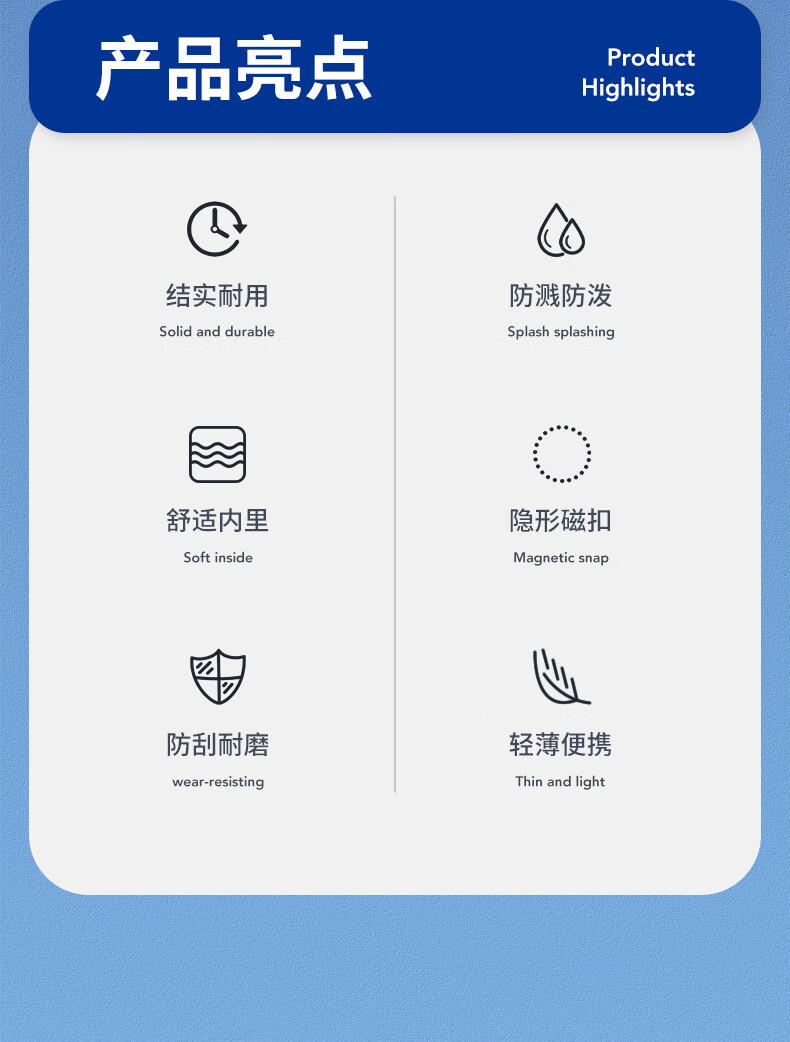 产品亮点

Product
Highlights

结实耐用
Solid and durable

舒适内里
Soft inside

防刮耐磨
wear-resisting

防溅防泼
Splash splashing

隐形磁扣
Magnetic snap

轻薄便携
Thin and light