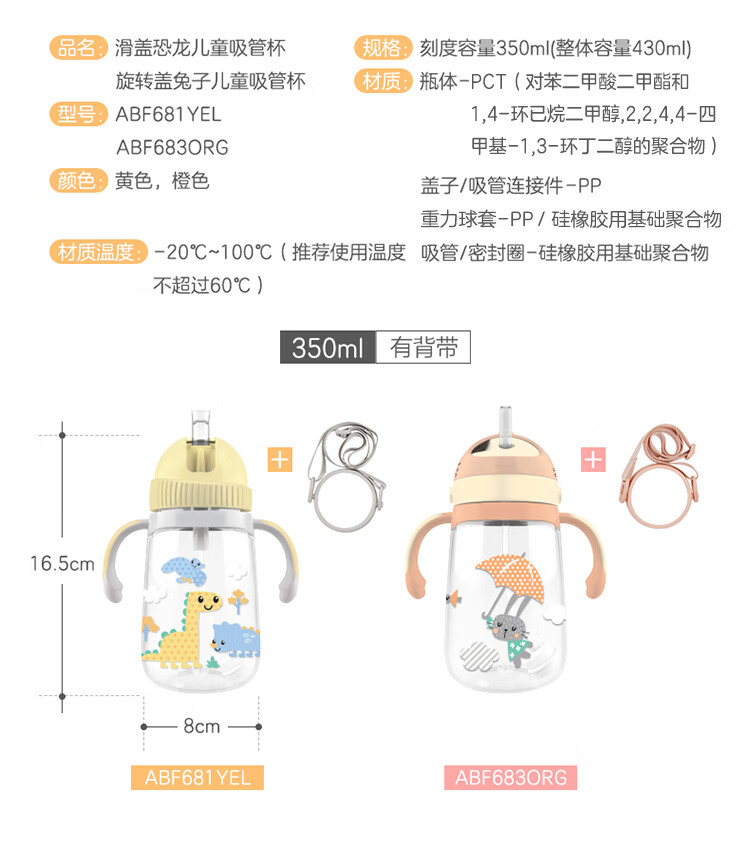 品名: 滑盖恐龙儿童吸管杯
旋转盖兔子儿童吸管杯

型号: ABF681YEL
ABF683ORG

颜色: 黄色，橙色

材质温度: -20℃~100℃（推荐使用温度不超过60℃）

规格: 刻度容量350ml(整体容量430ml)

材质: 瓶体-PCT（对苯二甲酸二甲酯和1,4-环已烷二甲醇,2,2,4,4-四甲基-1,3-环丁二醇的聚合物）

盖子/吸管连接件-PP
重力球套-PP / 硅橡胶用基础聚合物
吸管/密封圈-硅橡胶用基础聚合物

350ml 有背带

16.5cm

8cm

+

+

ABF681YEL

ABF683ORG