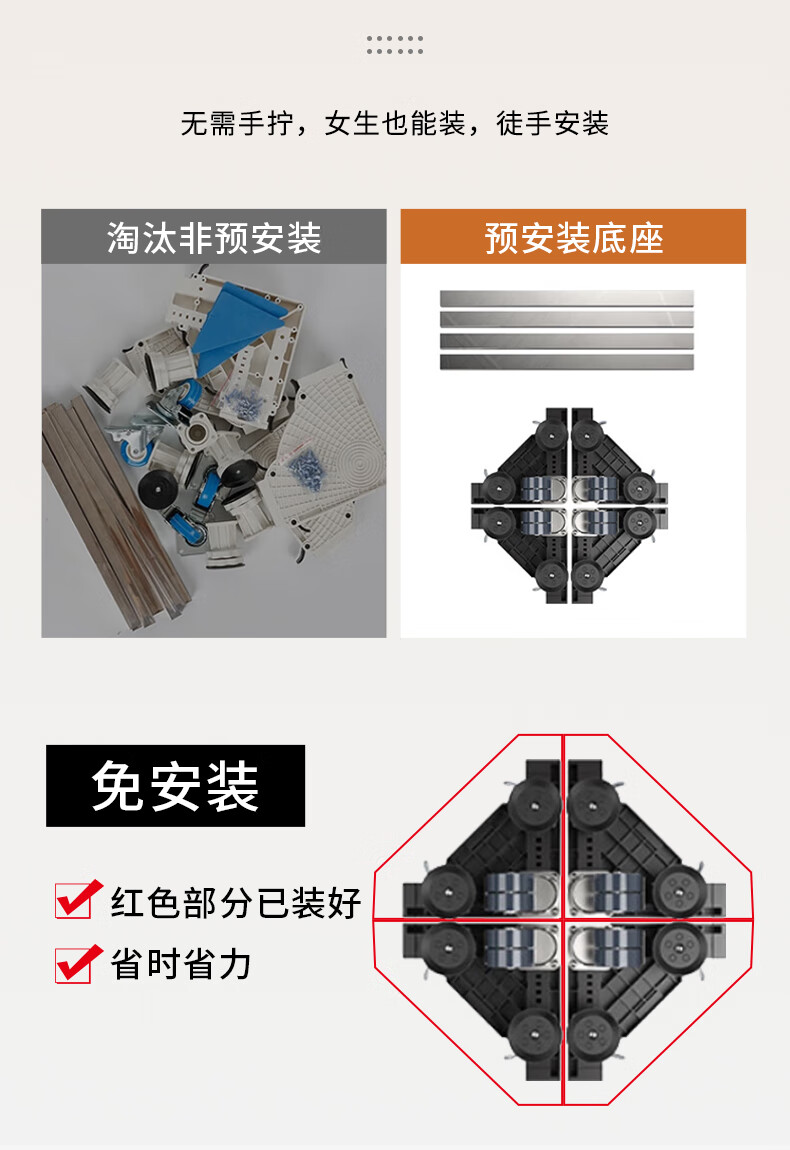 无需手拧，女生也能装，徒手安装

淘汰非预安装

预安装底座

免安装

红色部分已装好

省时省力