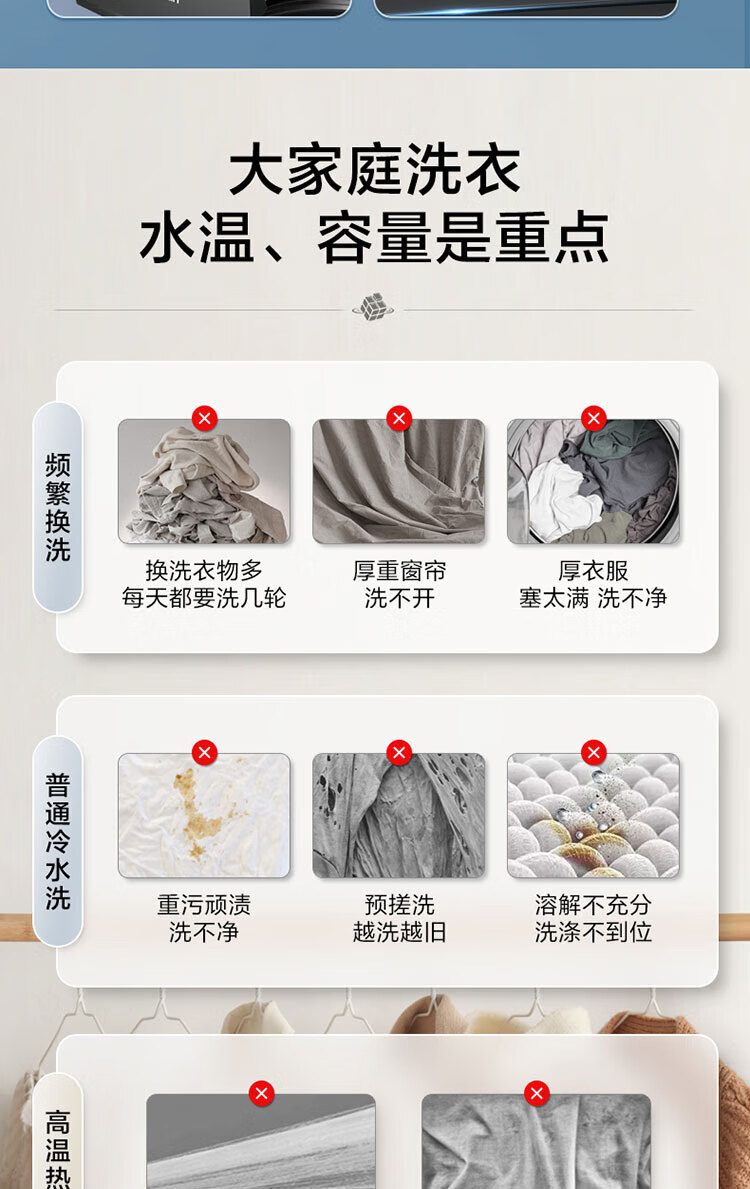 大家庭洗衣
水温、容量是重点

频繁换洗

换洗衣物多
每天都要洗几轮

厚重窗帘
洗不开

厚衣服
塞太满 洗不净

普通冷水洗

重污顽渍
洗不净

预搓洗
越洗越旧

溶解不充分
洗涤不到位

高温热