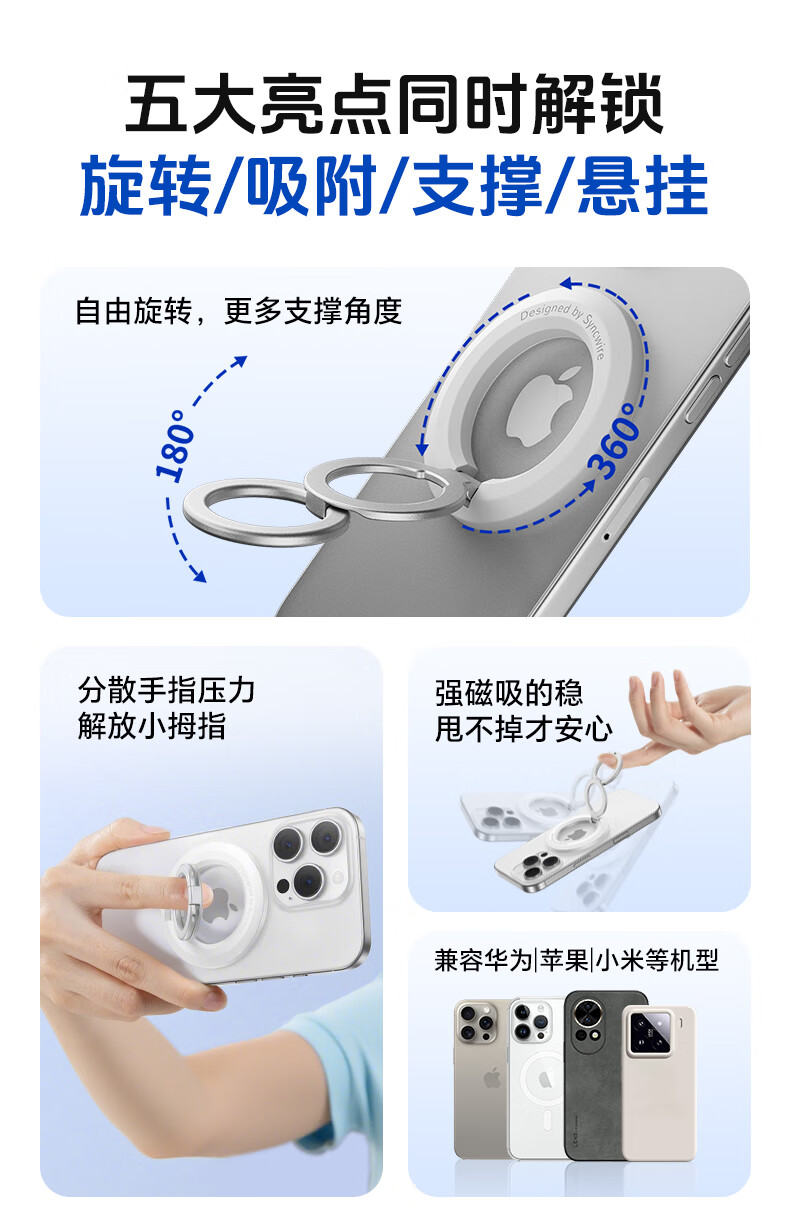 五大亮点同时解锁
旋转/吸附/支撑/悬挂

自由旋转，更多支撑角度

180°

Designed by Syncwire

360°

分散手指压力
解放小拇指

强磁吸的稳
甩不掉才安心

兼容华为|苹果|小米等机型