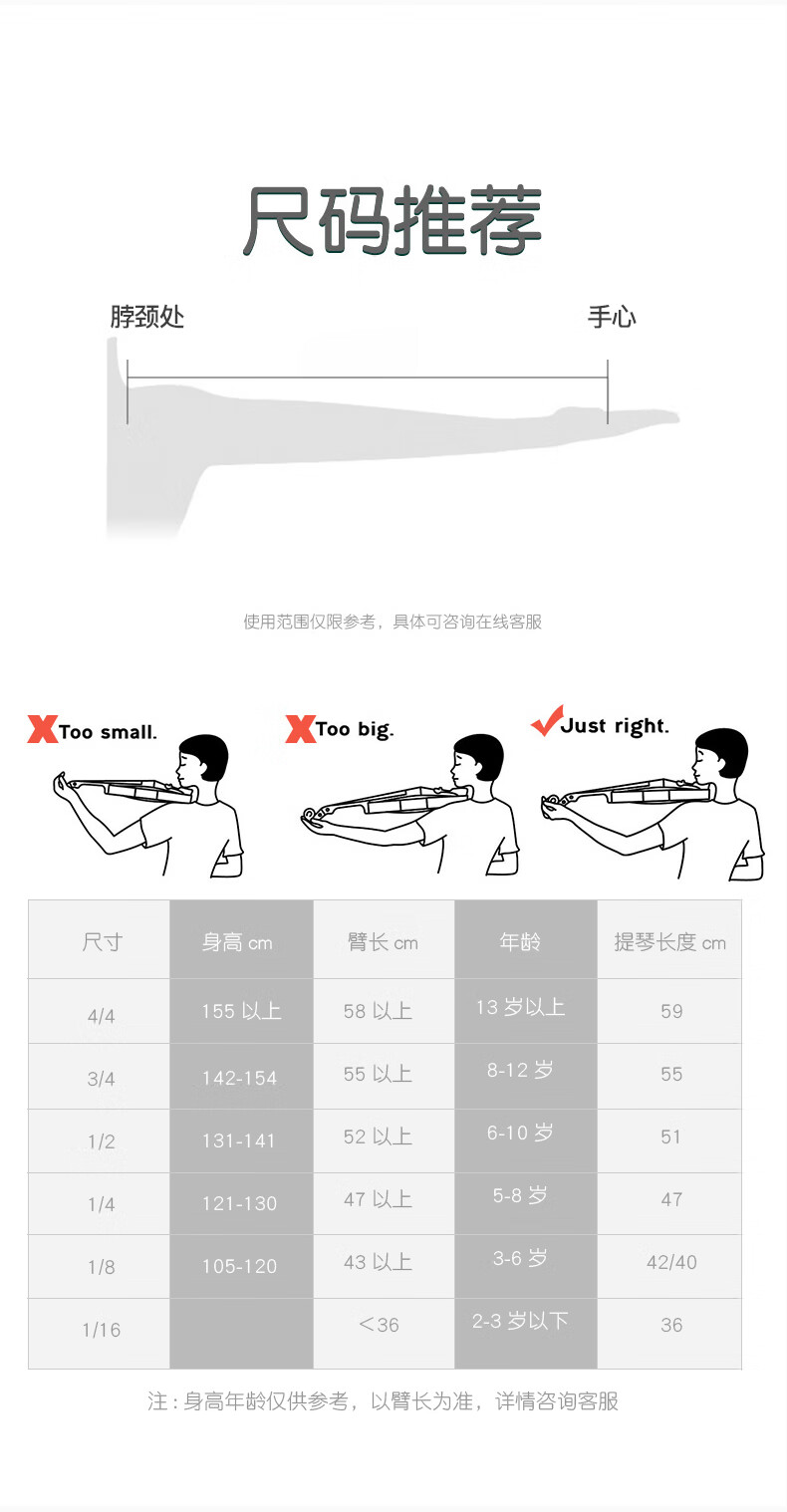 尺码推荐

脖颈处

手心

使用范围仅限参考，具体可咨询在线客服

Too small.

Too big.

Just right.

| 尺寸 | 身高 cm | 臂长 cm | 年龄 | 提琴长度 cm |
|---|---|---|---|---|
| 4/4 | 155 以上 | 58 以上 | 13 岁以上 | 59 |
| 3/4 | 142-154 | 55 以上 | 8-12 岁 | 55 |
| 1/2 | 131-141 | 52 以上 | 6-10 岁 | 51 |
| 1/4 | 121-130 | 47 以上 | 5-8 岁 | 47 |
| 1/8 | 105-120 | 43 以上 | 3-6 岁 | 42/40 |
| 1/16 |  | ＜36 | 2-3 岁以下 | 36 |

注：身高年龄仅供参考，以臂长为准，详情咨询客服