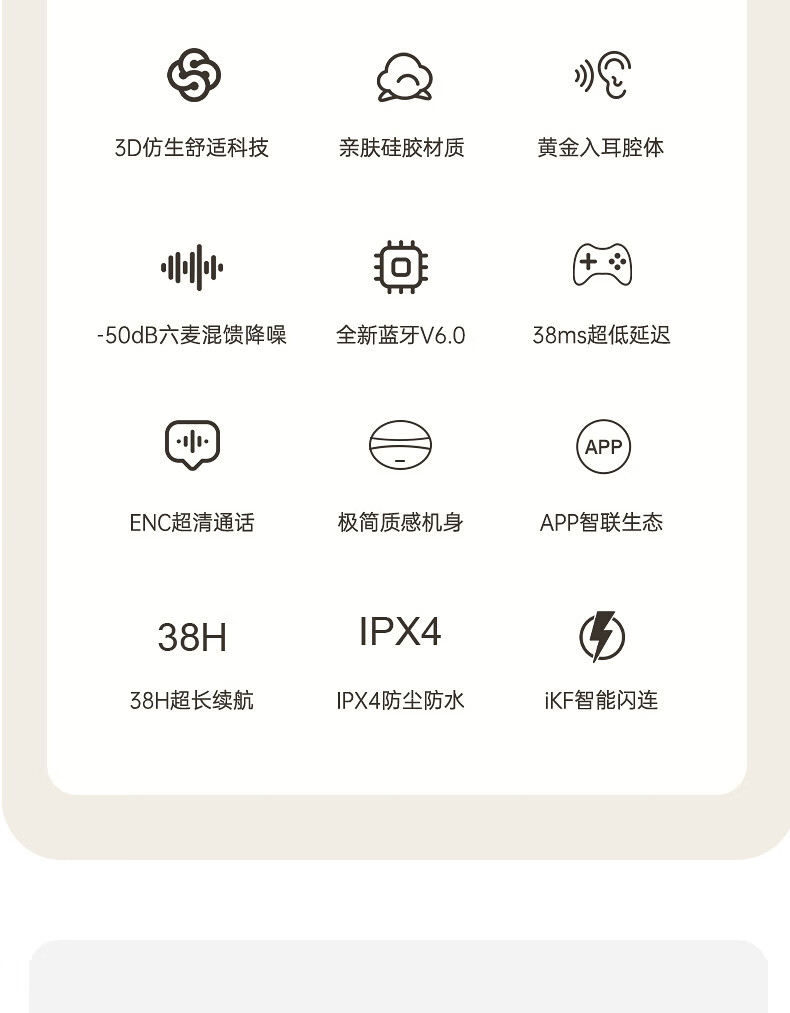 3D仿生舒适科技

亲肤硅胶材质

黄金入耳腔体

-50dB六麦混馈降噪

全新蓝牙V6.0

38ms超低延迟

ENC超清通话

极简质感机身

APP

APP智联生态

38H

38H超长续航

IPX4

IPX4防尘防水

iKF智能闪连