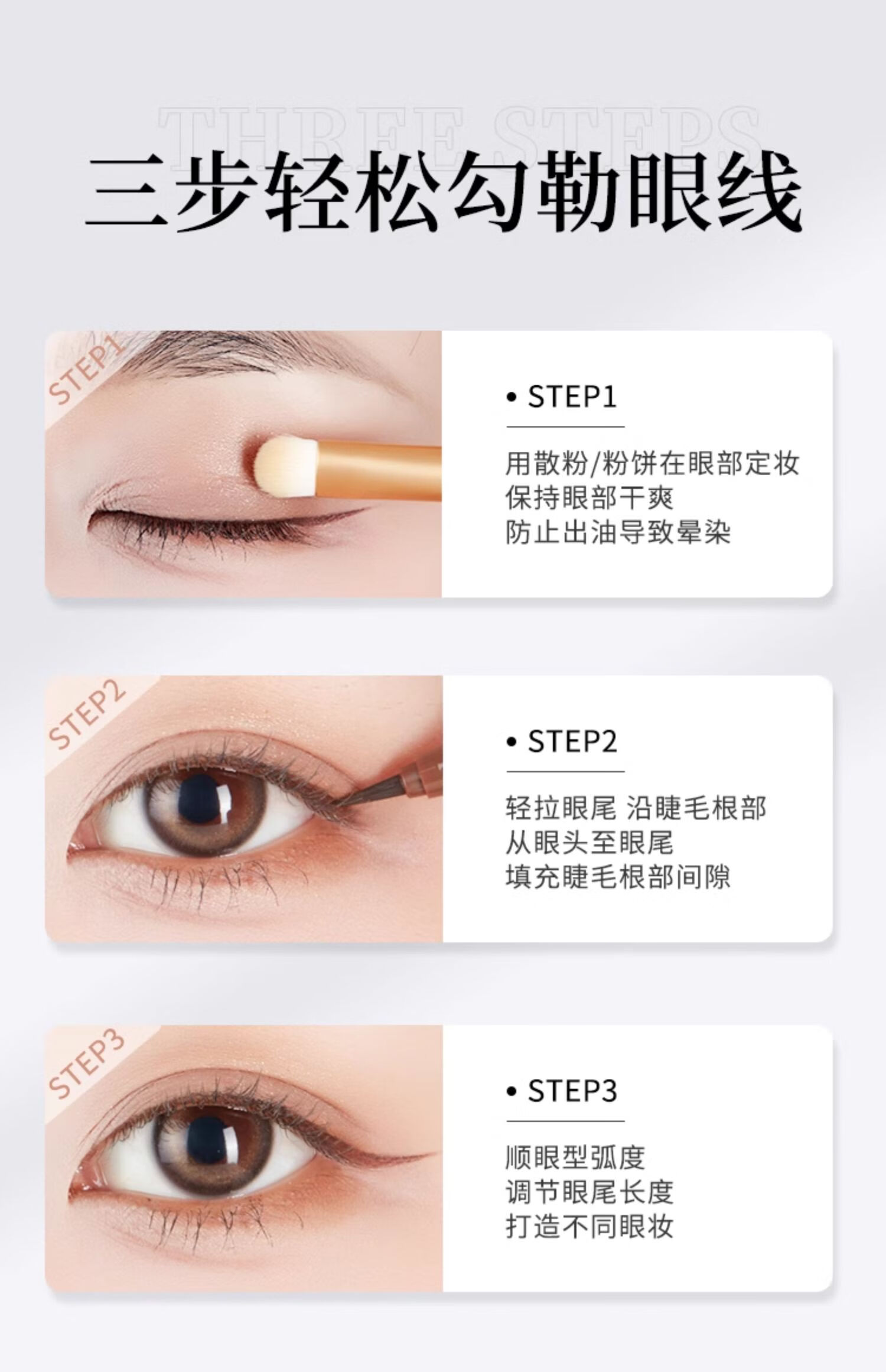 THREE STEPS

三步轻松勾勒眼线

STEP1

• STEP1

用散粉/粉饼在眼部定妆
保持眼部干爽
防止出油导致晕染

STEP2

• STEP2

轻拉眼尾 沿睫毛根部
从眼头至眼尾
填充睫毛根部间隙

STEP3

• STEP3

顺眼型弧度
调节眼尾长度
打造不同眼妆