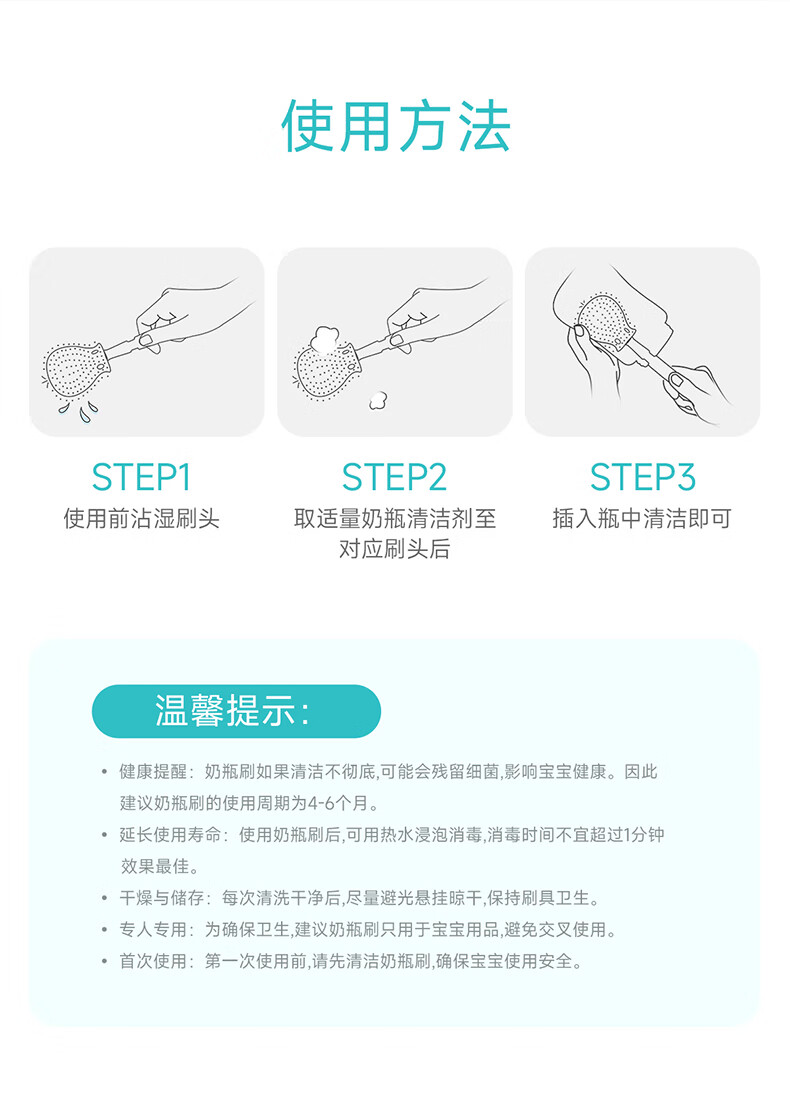 使用方法

STEP1
使用前沾湿刷头

STEP2
取适量奶瓶清洁剂至对应刷头后

STEP3
插入瓶中清洁即可

温馨提示:

• 健康提醒：奶瓶刷如果清洁不彻底,可能会残留细菌,影响宝宝健康。因此建议奶瓶刷的使用周期为4-6个月。
• 延长使用寿命：使用奶瓶刷后,可用热水浸泡消毒,消毒时间不宜超过1分钟效果最佳。
• 干燥与储存：每次清洗干净后,尽量避光悬挂晾干,保持刷具卫生。
• 专人专用：为确保卫生,建议奶瓶刷只用于宝宝用品,避免交叉使用。
• 首次使用：第一次使用前,请先清洁奶瓶刷,确保宝宝使用安全。