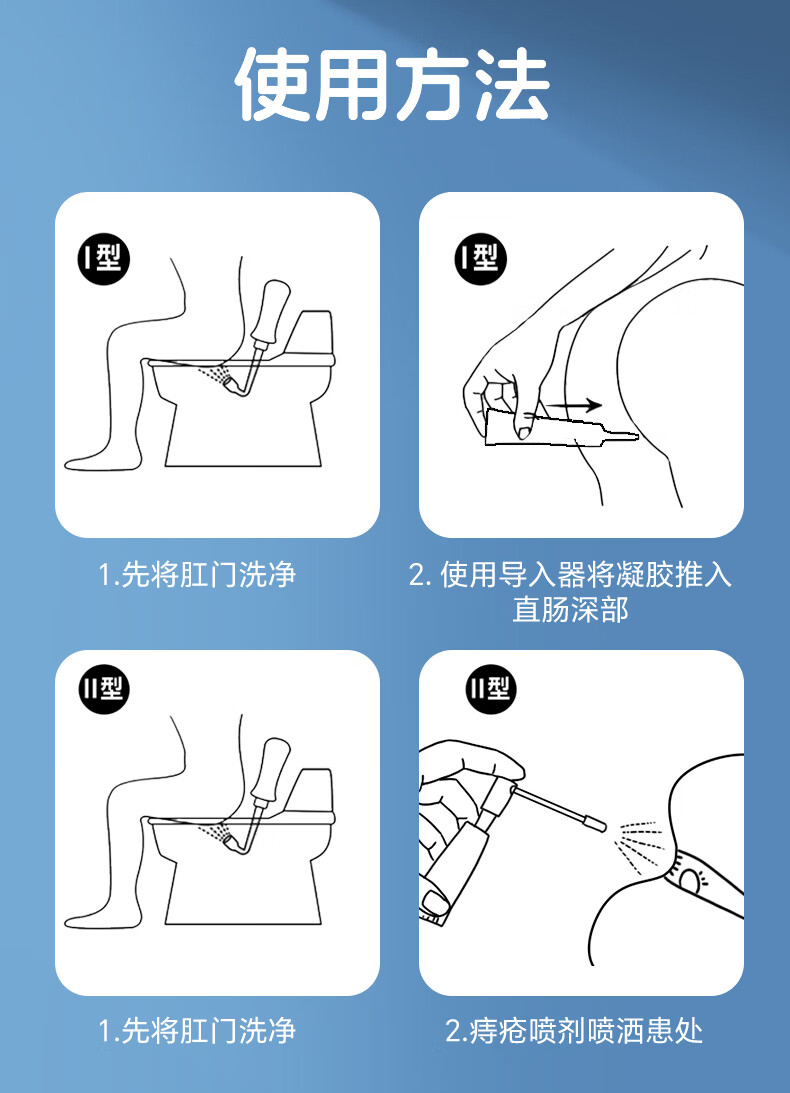 使用方法

I型

1.先将肛门洗净

I型

2. 使用导入器将凝胶推入直肠深部

II型

1.先将肛门洗净

II型

2.痔疮喷剂喷洒患处