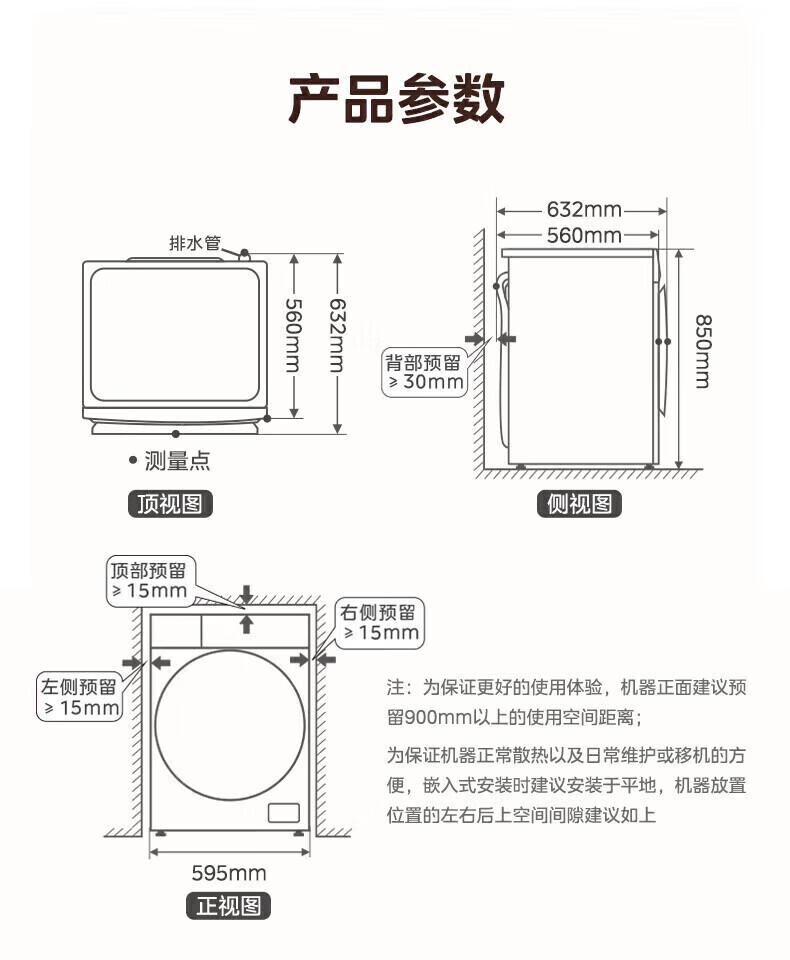 产品参数

排水管

560mm

632mm

• 测量点

顶视图

632mm

560mm

背部预留
≥30mm

850mm

侧视图

顶部预留
≥15mm

右侧预留
≥15mm

左侧预留
≥15mm

595mm

正视图

注：为保证更好的使用体验，机器正面建议预留900mm以上的使用空间距离；

为保证机器正常散热以及日常维护或移机的方便，嵌入式安装时建议安装于平地，机器放置位置的左右后上空间间隙建议如上